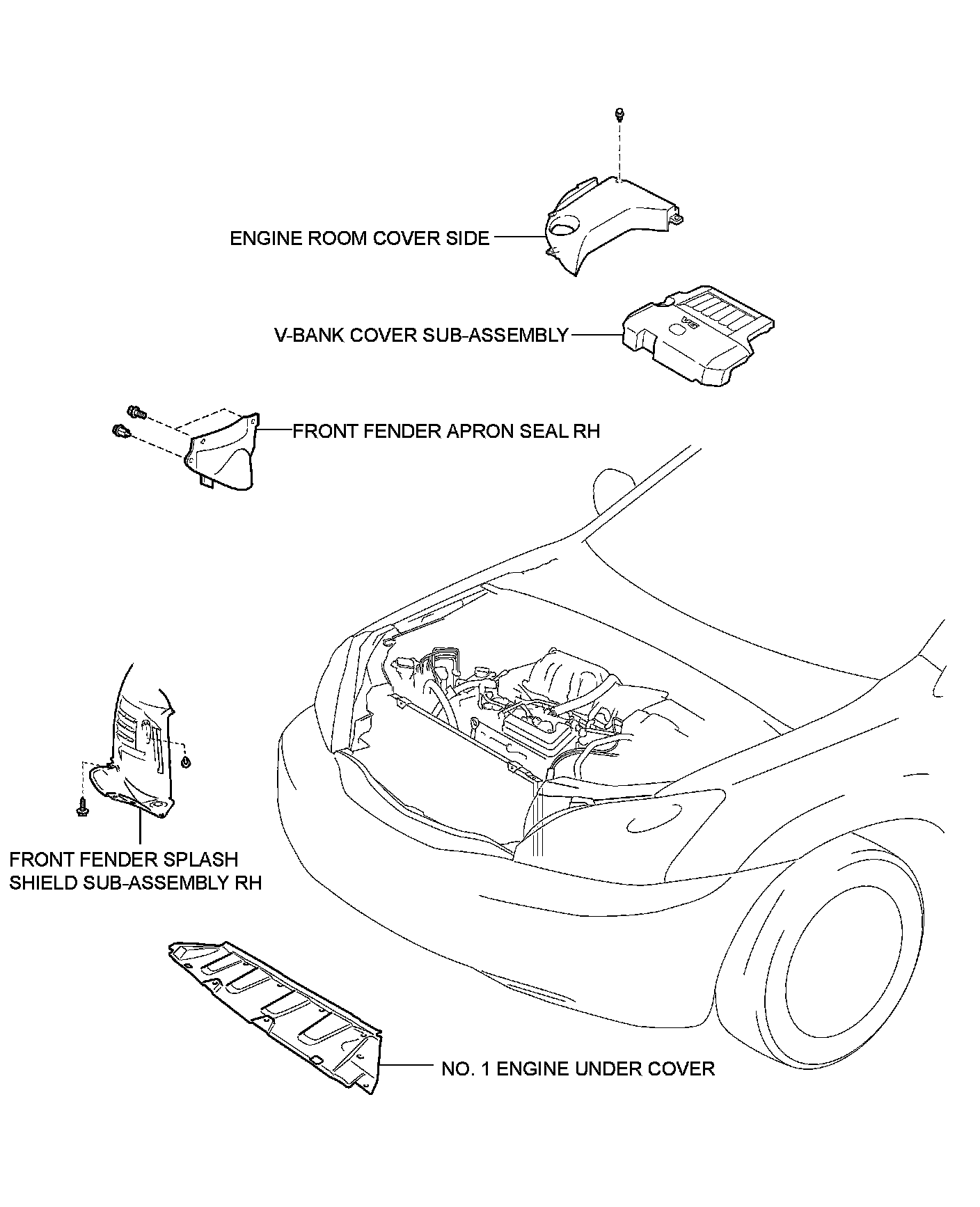 ENGINE ROOM COVER SIDE

V-BANK COVER SUB-ASSEMBLY

V6

FRONT FENDER APRON SEAL RH

FRONT FENDER SPLASH SHIELD SUB-ASSEMBLY RH

NO. 1 ENGINE UNDER COVER