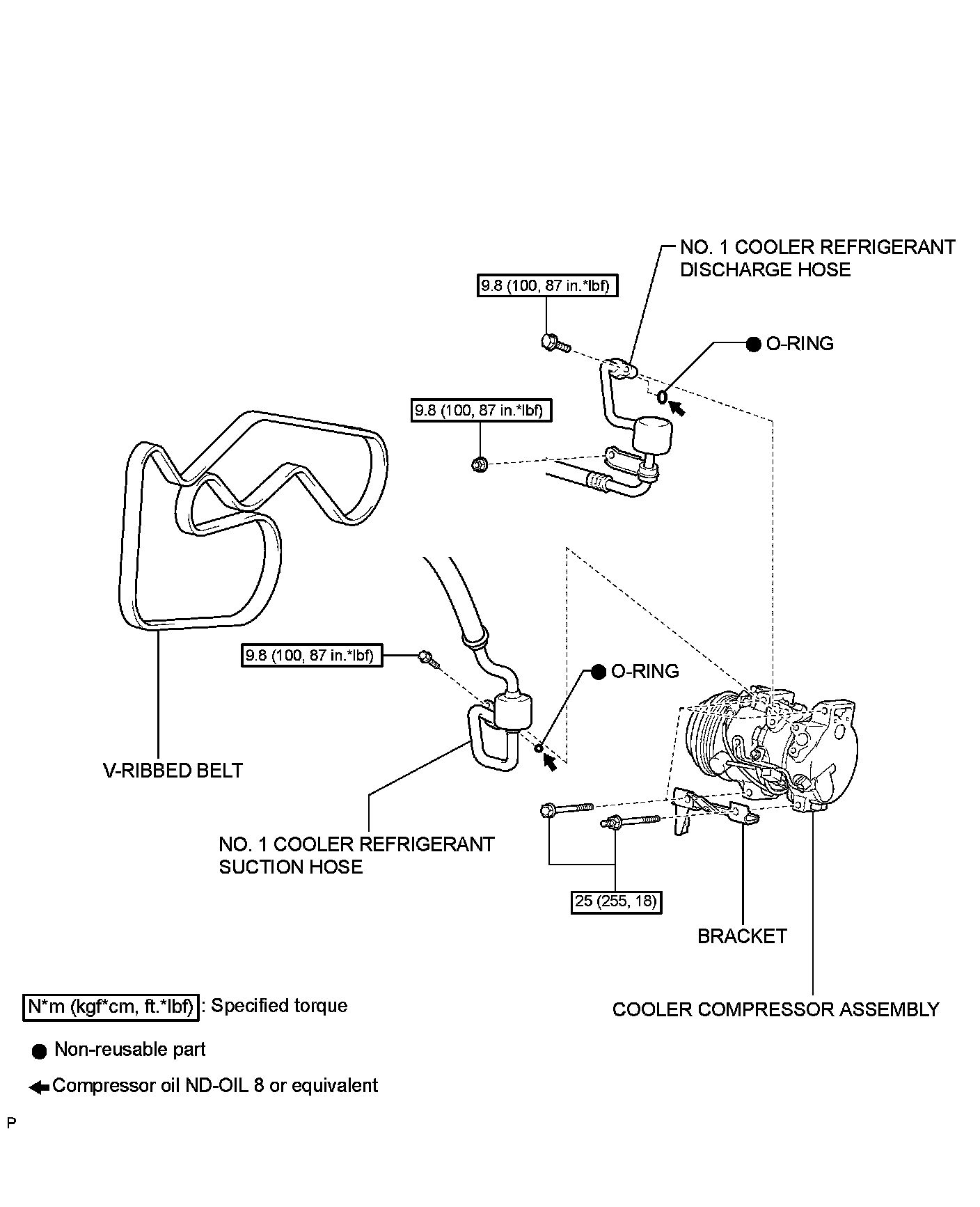 NO. 1 COOLER REFRIGERANT DISCHARGE HOSE

9.8 (100, 87 in.*lbf)

O-RING

9.8 (100, 87 in.*lbf)

9.8 (100, 87 in.*lbf)

O-RING

V-RIBBED BELT

NO. 1 COOLER REFRIGERANT SUCTION HOSE

25 (255, 18)

BRACKET

COOLER COMPRESSOR ASSEMBLY

N*m (kgf*cm, ft.*lbf) : Specified torque

Non-reusable part

Compressor oil ND-OIL 8 or equivalent

P