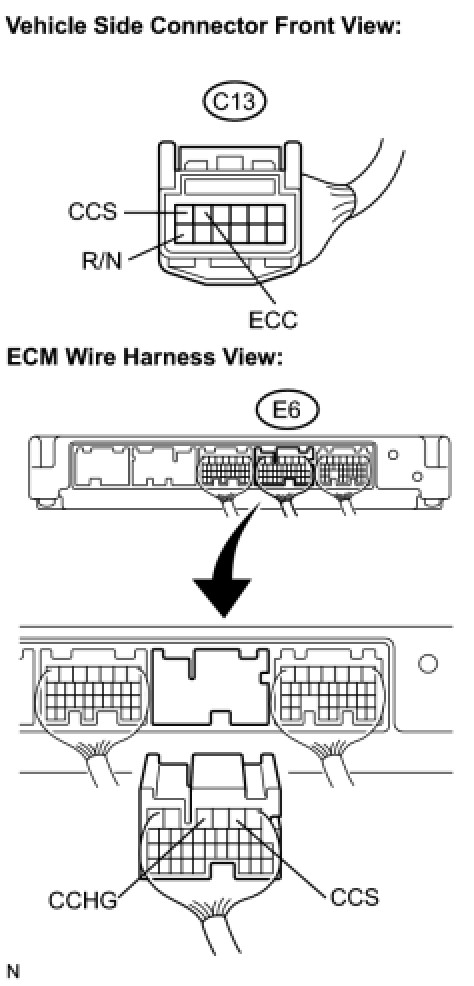 Vehicle Side Connector Front View:

C13

CCS

R/N

ECC

ECM Wire Harness View:

E6

CCHG

CCS

N