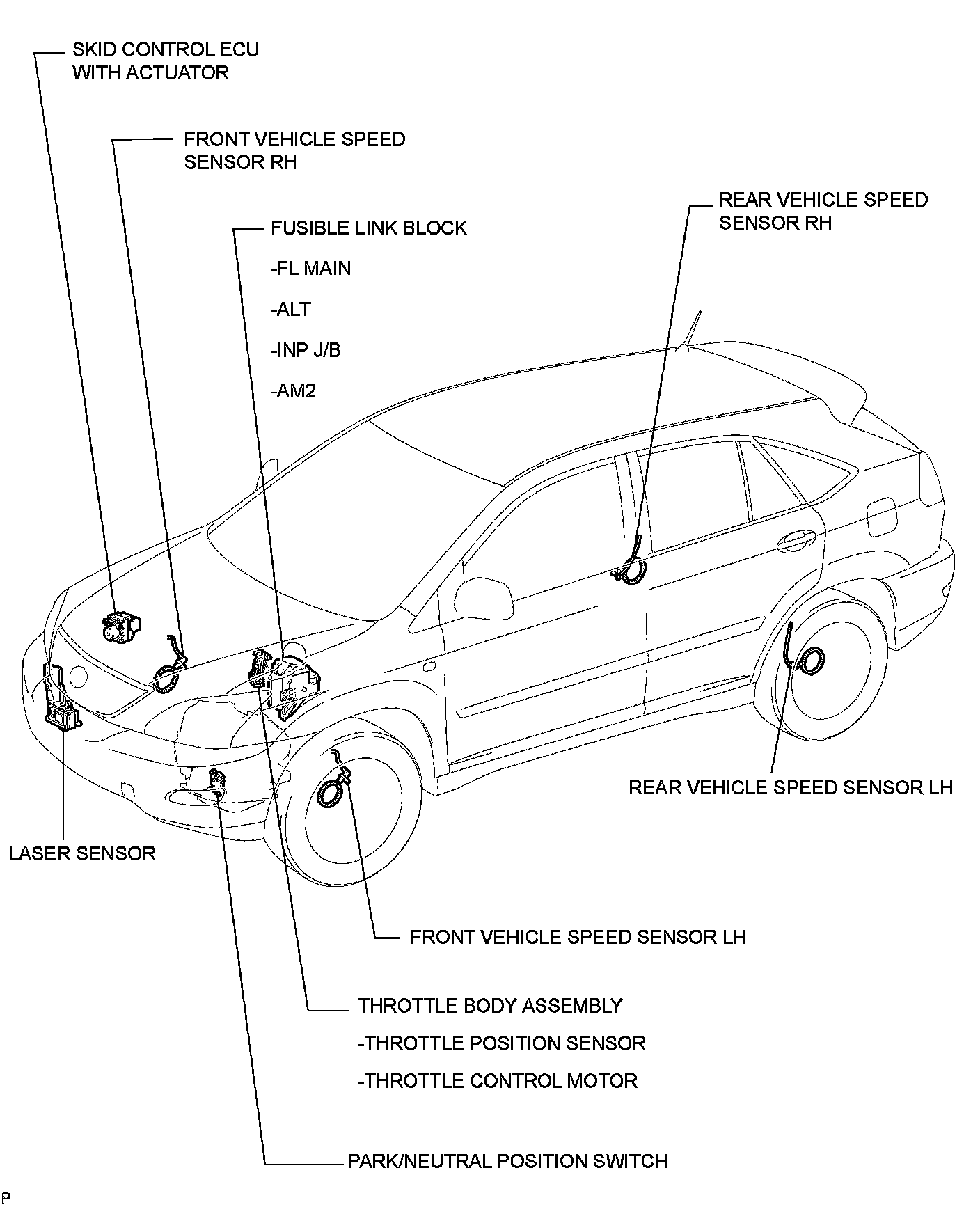 SKID CONTROL ECU WITH ACTUATOR

FRONT VEHICLE SPEED SENSOR RH

FUSIBLE LINK BLOCK

-FL MAIN

-ALT

-INP J/B

-AM2

REAR VEHICLE SPEED SENSOR RH

REAR VEHICLE SPEED SENSOR LH

LASER SENSOR

FRONT VEHICLE SPEED SENSOR LH

THROTTLE BODY ASSEMBLY

-THROTTLE POSITION SENSOR

-THROTTLE CONTROL MOTOR

PARK/NEUTRAL POSITION SWITCH

P