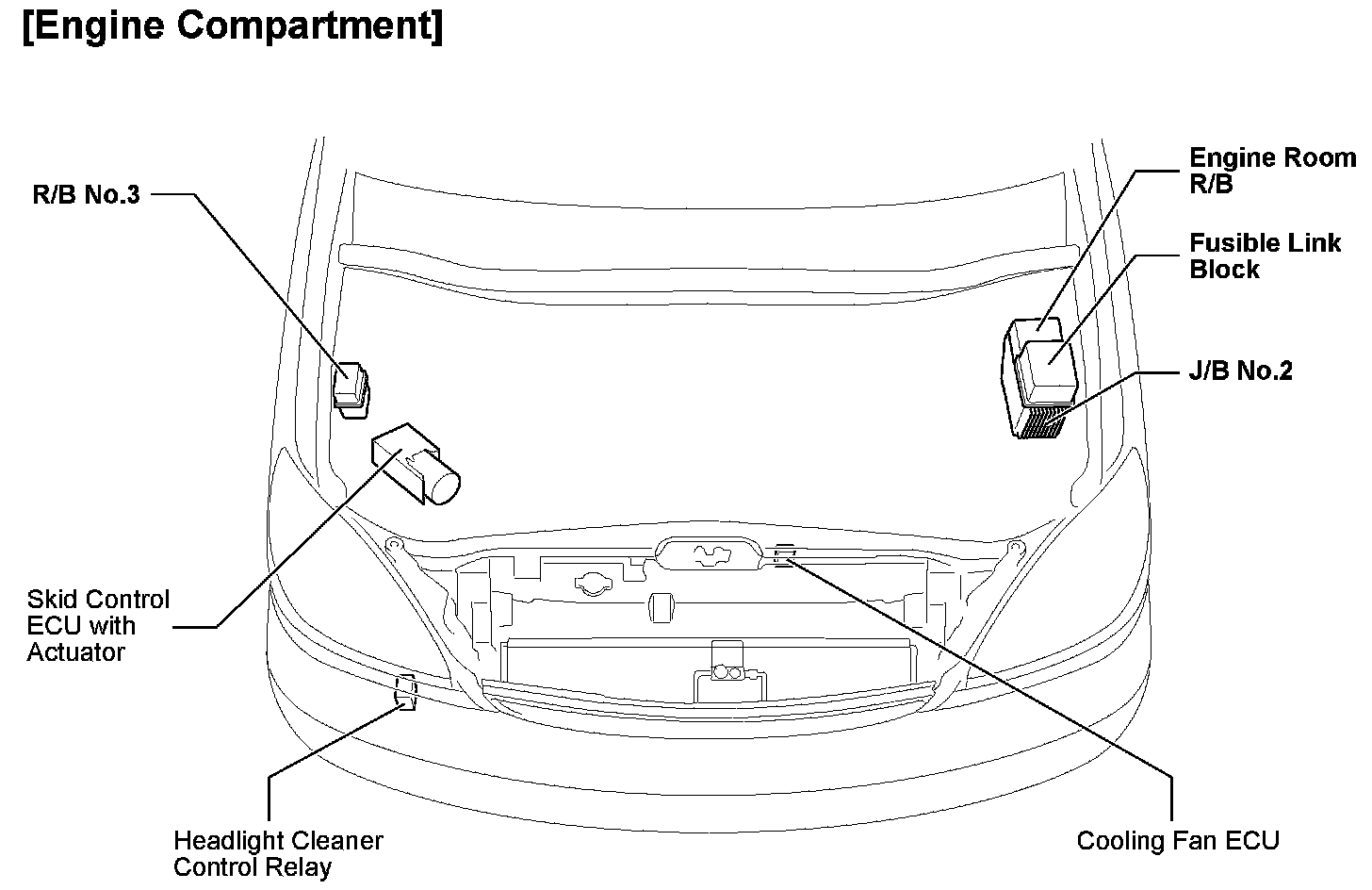 [Engine Compartment]

R/B No.3

Engine Room R/B

Fusible Link Block

J/B No.2

Skid Control ECU with Actuator

Headlight Cleaner Control Relay

Cooling Fan ECU