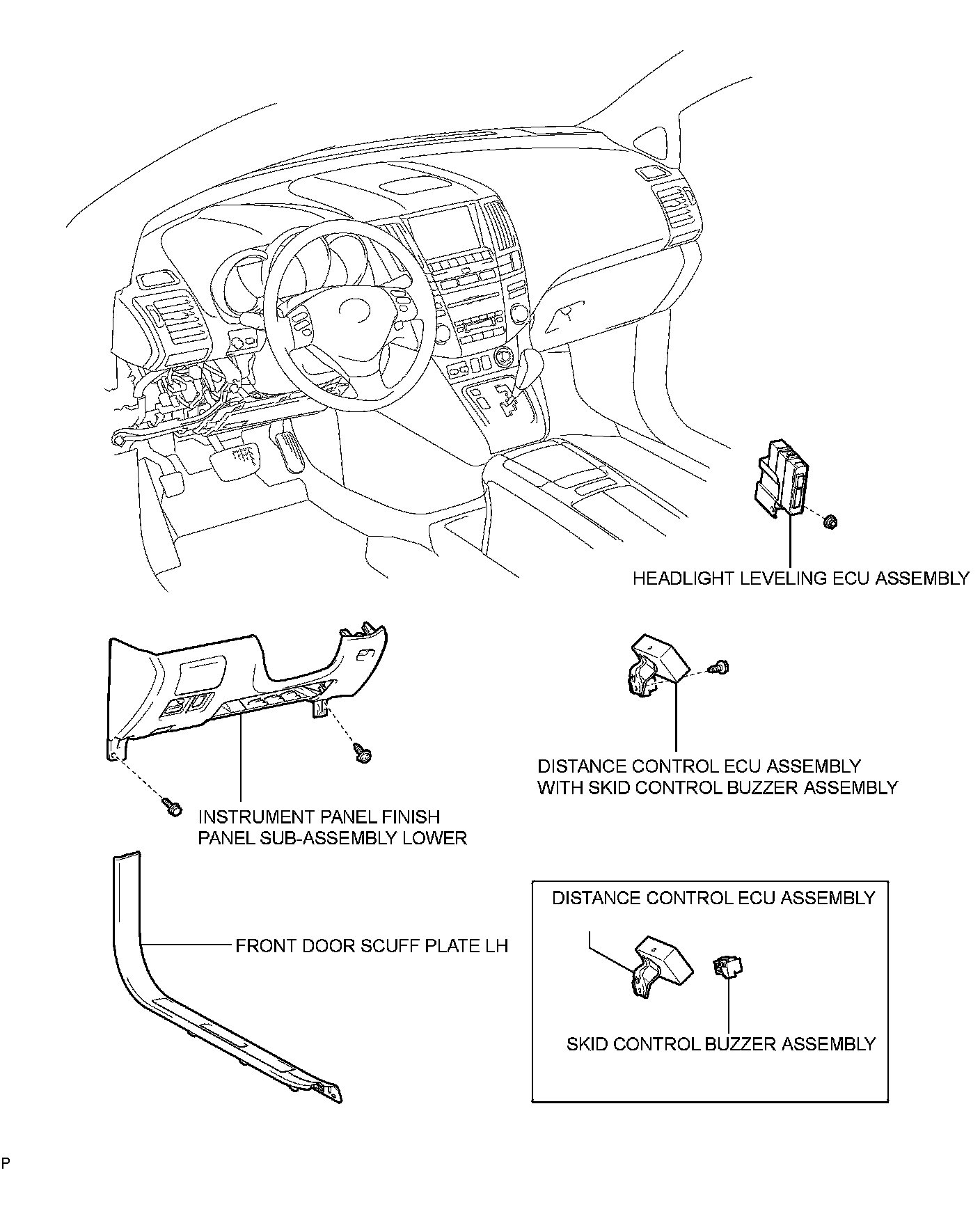 HEADLIGHT LEVELING ECU ASSEMBLY

DISTANCE CONTROL ECU ASSEMBLY
WITH SKID CONTROL BUZZER ASSEMBLY

INSTRUMENT PANEL FINISH
PANEL SUB-ASSEMBLY LOWER

FRONT DOOR SCUFF PLATE LH

DISTANCE CONTROL ECU ASSEMBLY

SKID CONTROL BUZZER ASSEMBLY

P