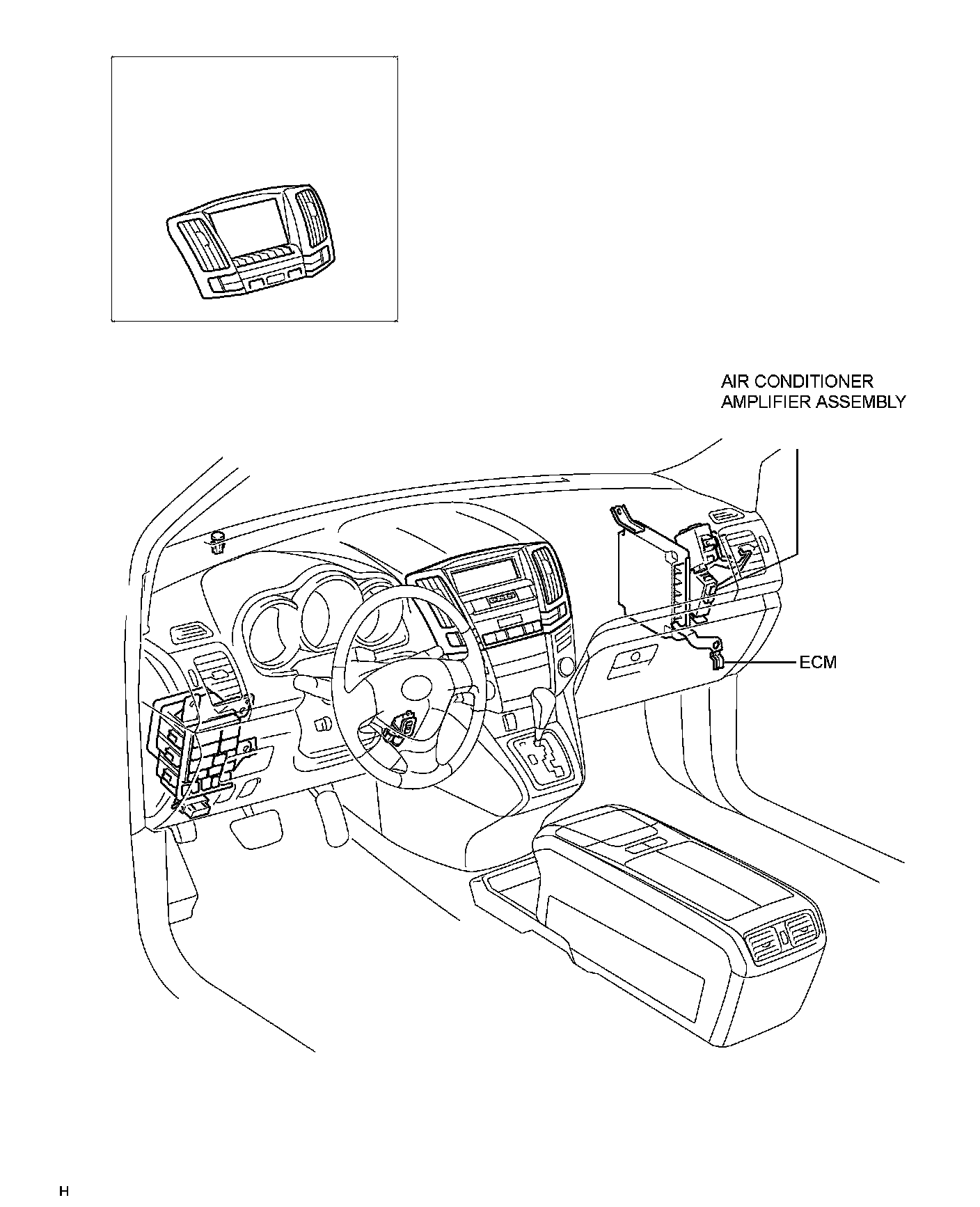 AIR CONDITIONER AMPLIFIER ASSEMBLY

ECM

H