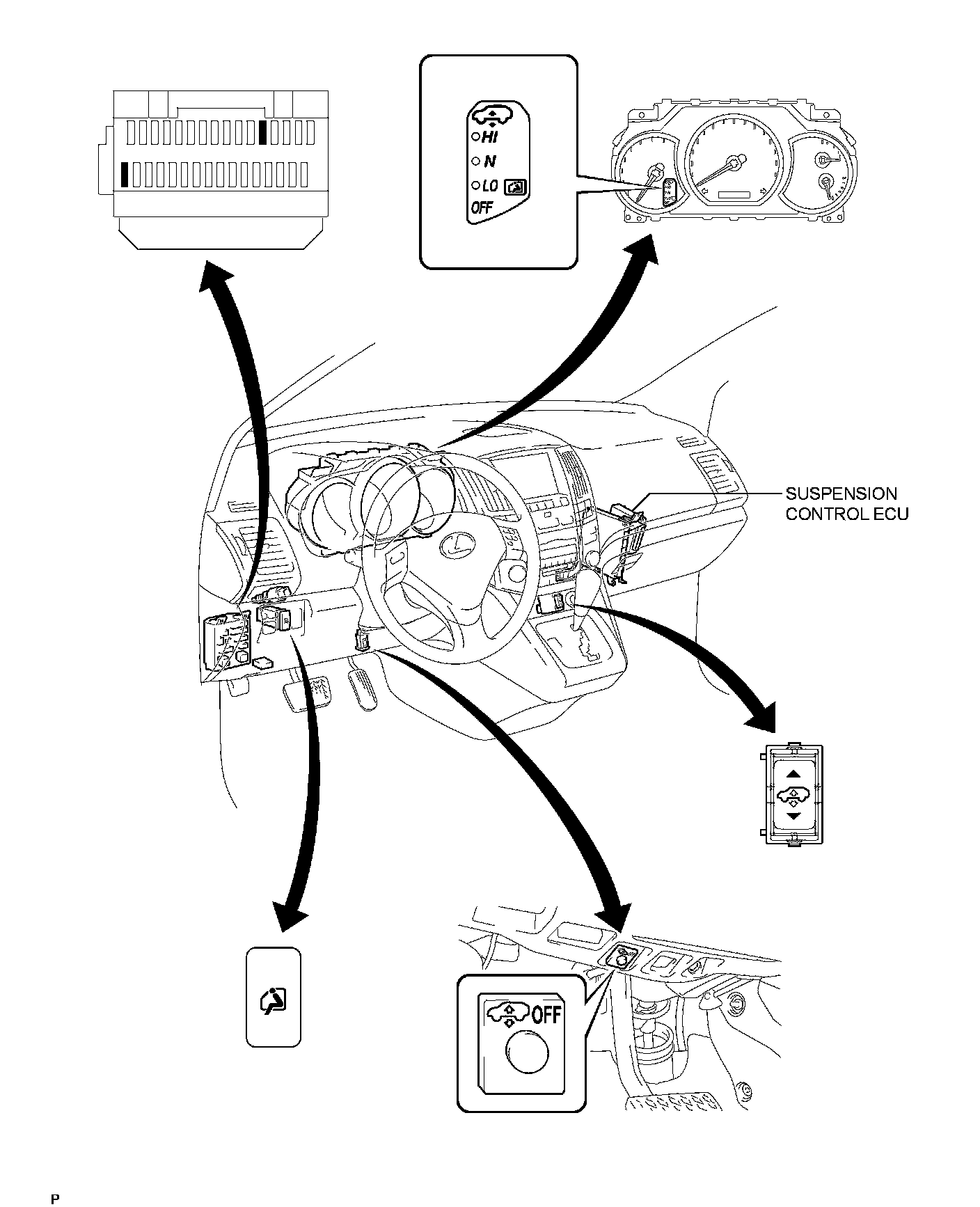 HI
N
LO
OFF

SUSPENSION CONTROL ECU

OFF

P