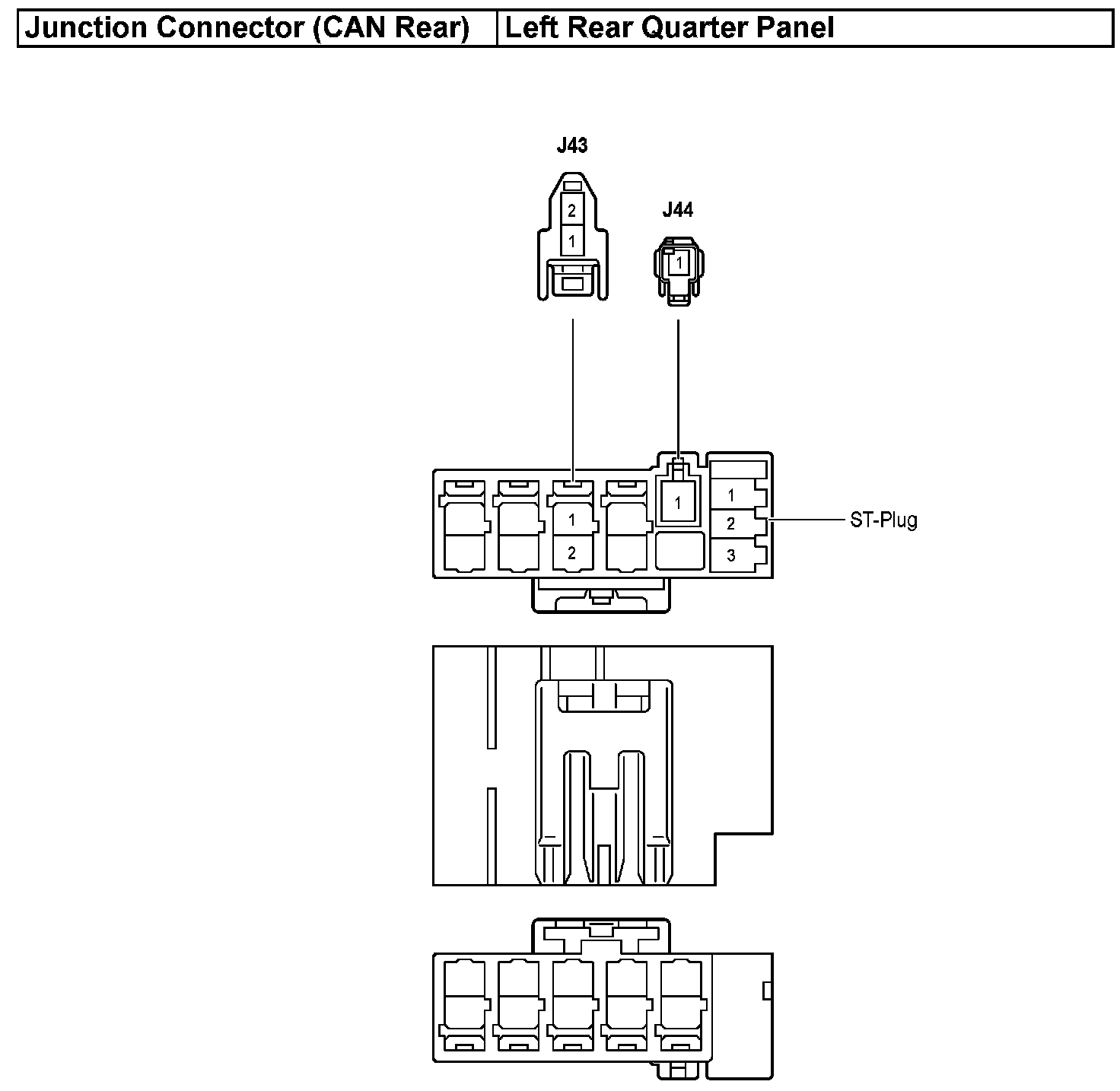 | Junction Connector (CAN Rear) | Left Rear Quarter Panel |
|---|---|

J43

2
1

J44

1

1
2

1

1
2
3

ST-Plug