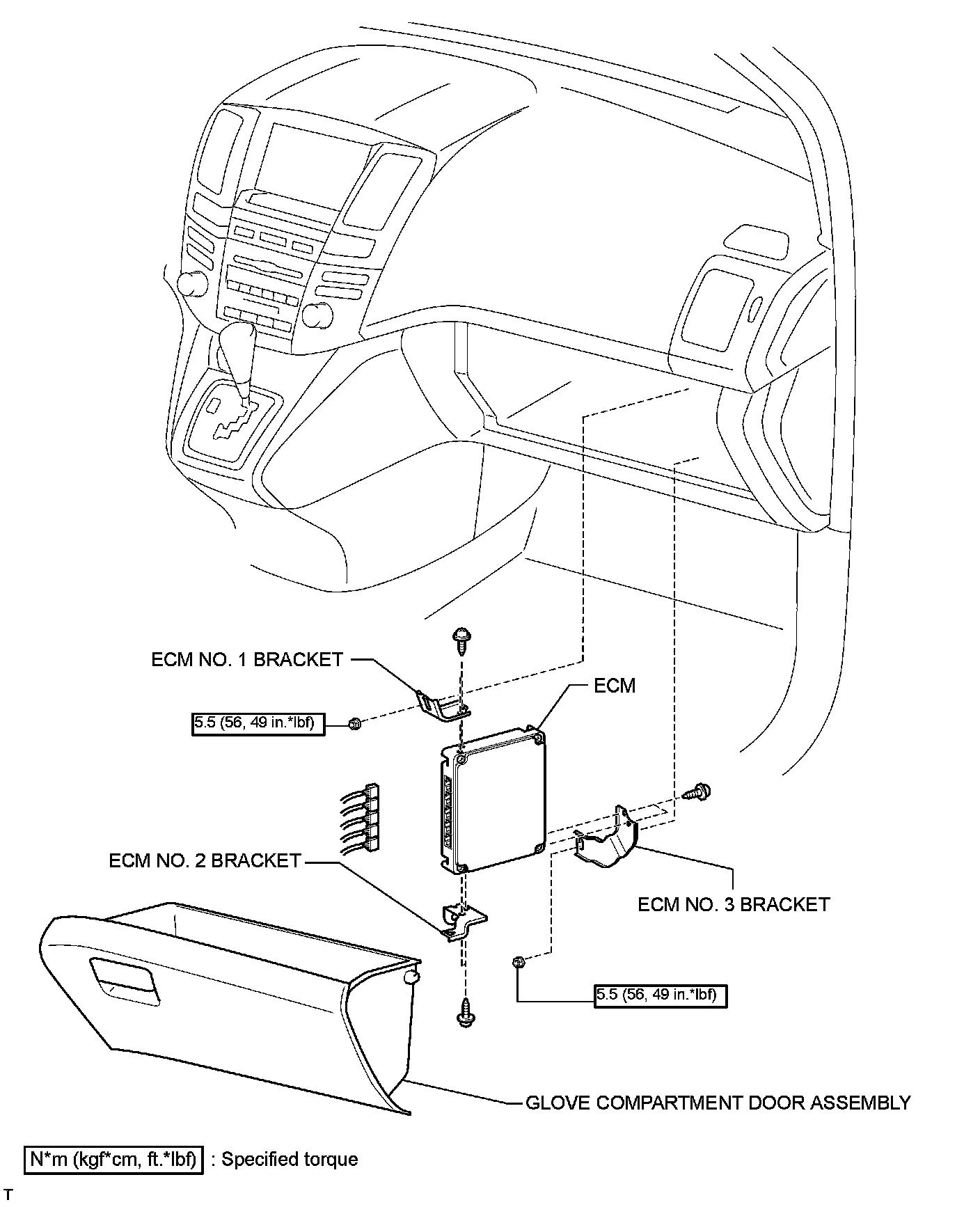 ECM NO. 1 BRACKET

ECM

5.5 (56, 49 in.*lbf)

ECM NO. 2 BRACKET

ECM NO. 3 BRACKET

5.5 (56, 49 in.*lbf)

GLOVE COMPARTMENT DOOR ASSEMBLY

N*m (kgf*cm, ft.*lbf) : Specified torque

T