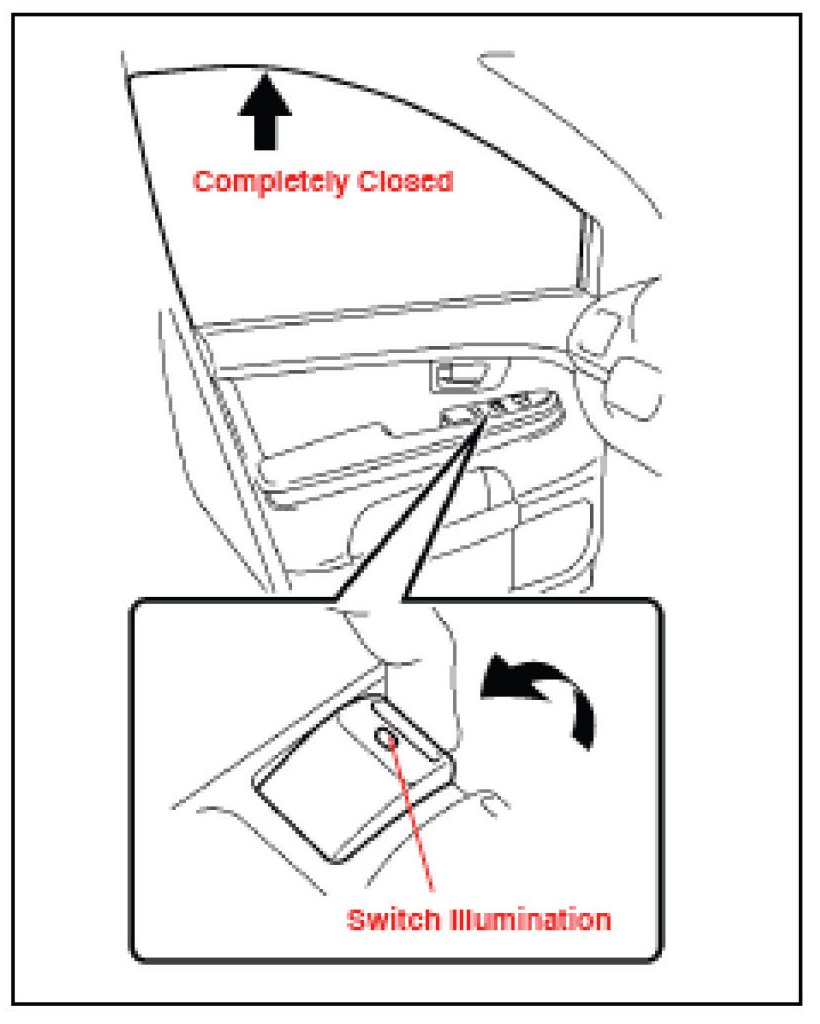 Completely Closed

Switch Illumination