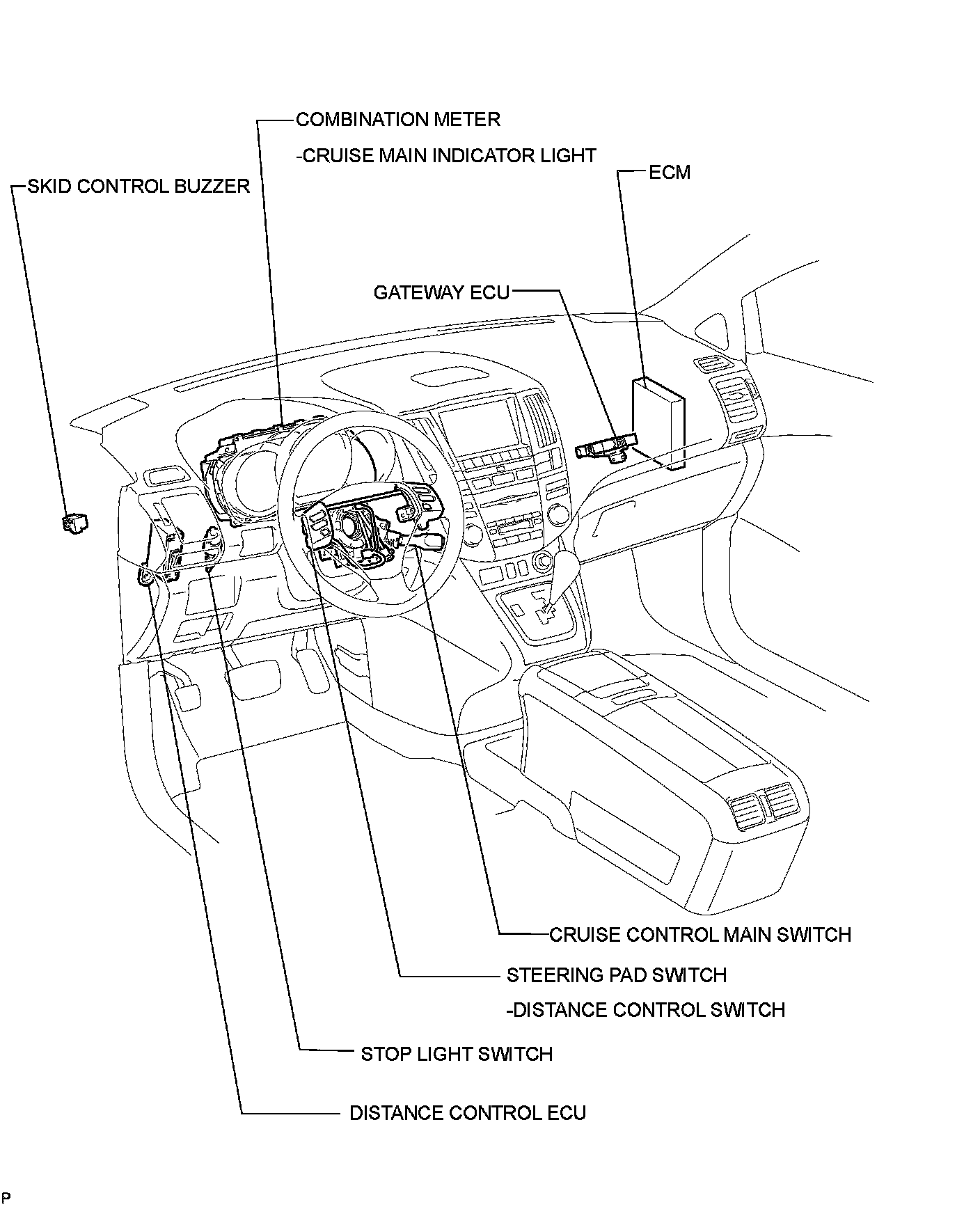 COMBINATION METER
-CRUISE MAIN INDICATOR LIGHT

SKID CONTROL BUZZER

ECM

GATEWAY ECU

CRUISE CONTROL MAIN SWITCH

STEERING PAD SWITCH
-DISTANCE CONTROL SWITCH

STOP LIGHT SWITCH

DISTANCE CONTROL ECU

P