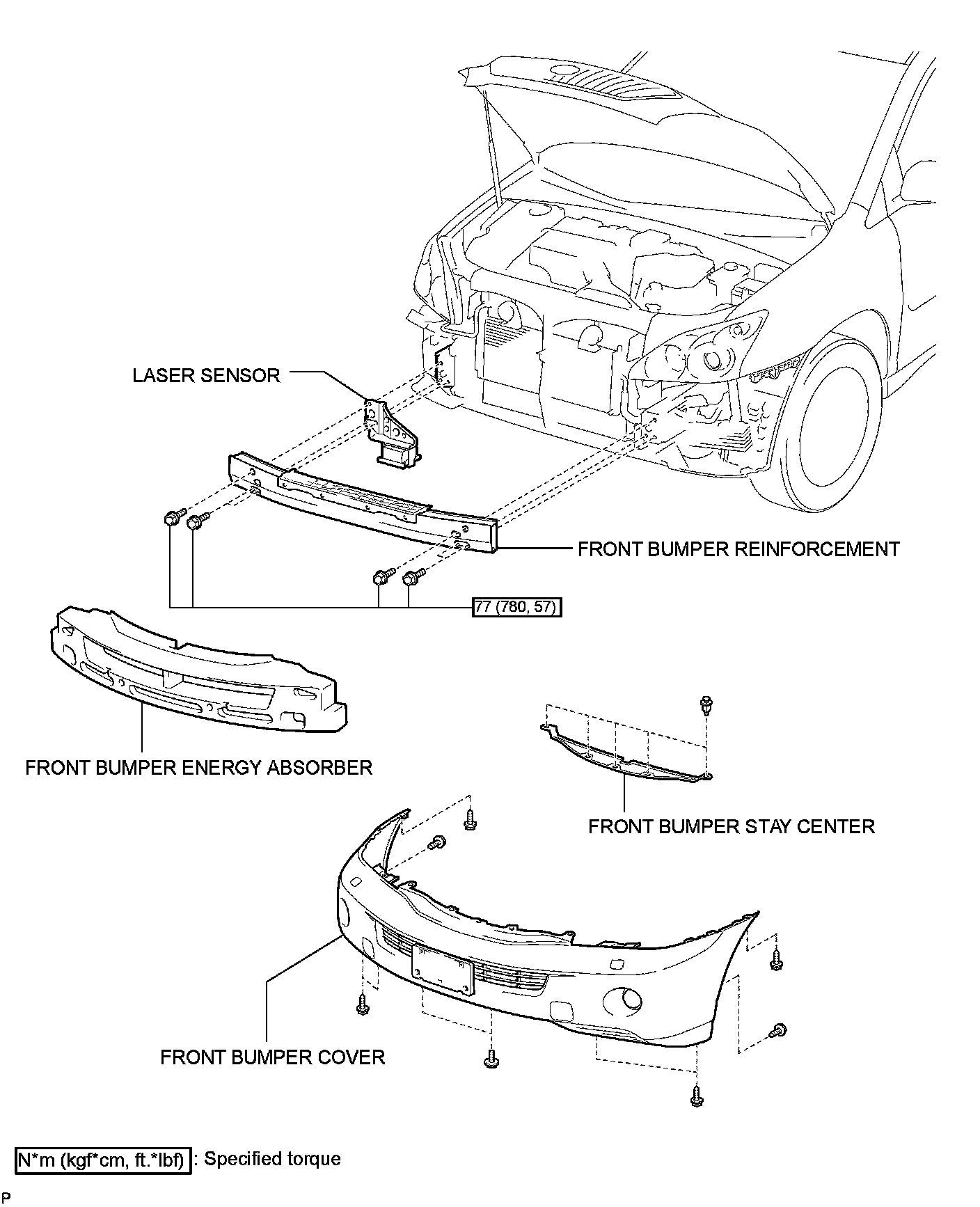 LASER SENSOR

FRONT BUMPER REINFORCEMENT

77 (780, 57)

FRONT BUMPER ENERGY ABSORBER

FRONT BUMPER STAY CENTER

FRONT BUMPER COVER

N*m (kgf*cm, ft.*lbf) : Specified torque

P