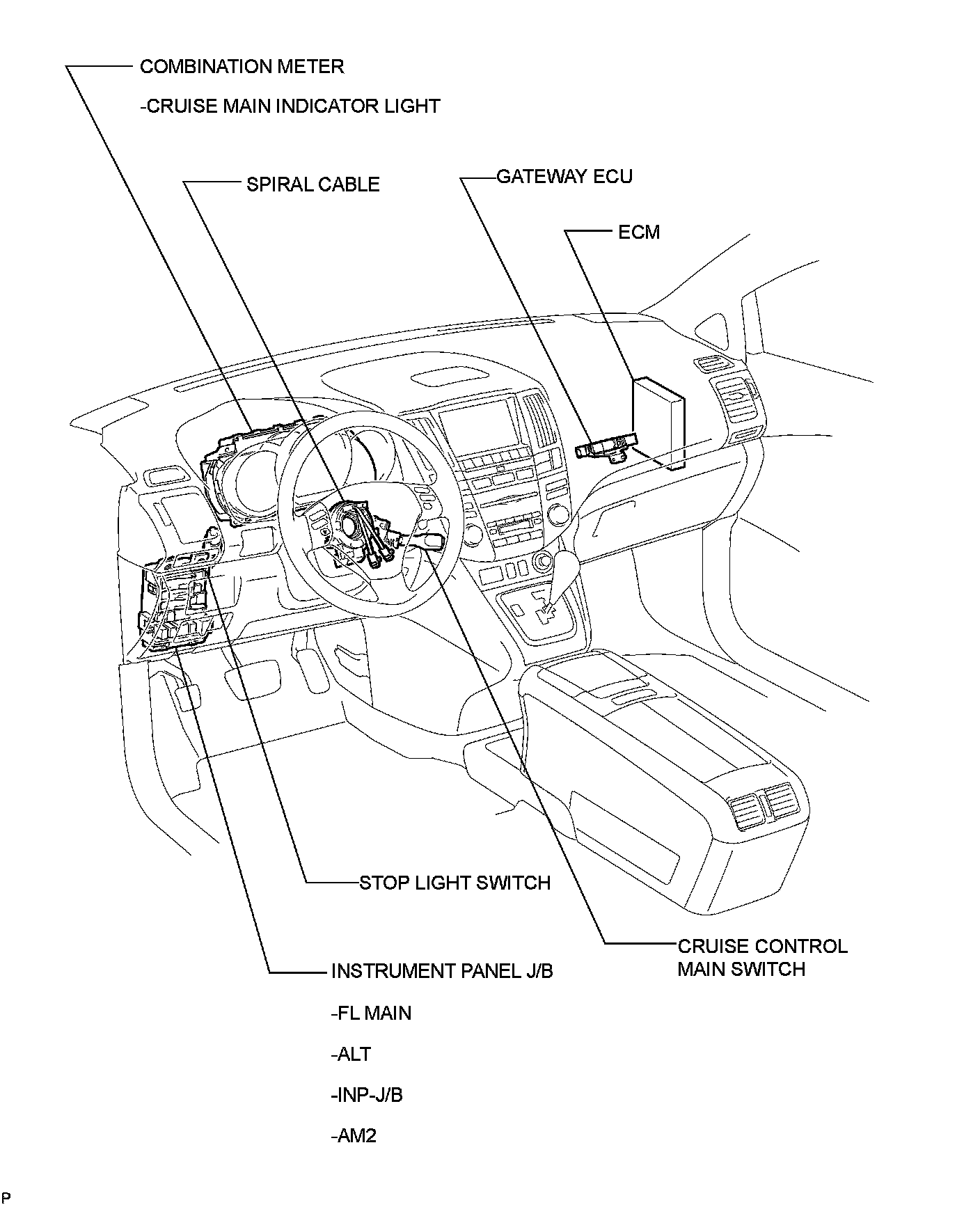 COMBINATION METER
-CRUISE MAIN INDICATOR LIGHT

SPIRAL CABLE

GATEWAY ECU

ECM

STOP LIGHT SWITCH

CRUISE CONTROL MAIN SWITCH

INSTRUMENT PANEL J/B
-FL MAIN
-ALT
-INP-J/B
-AM2

P