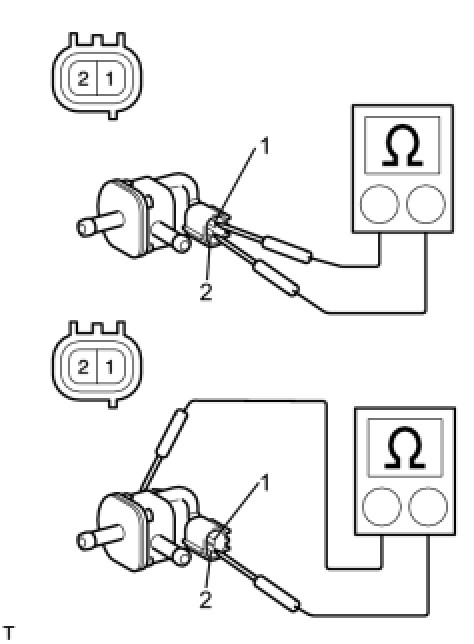 2 1

Ω

1

2

2 1

Ω

1

2

T