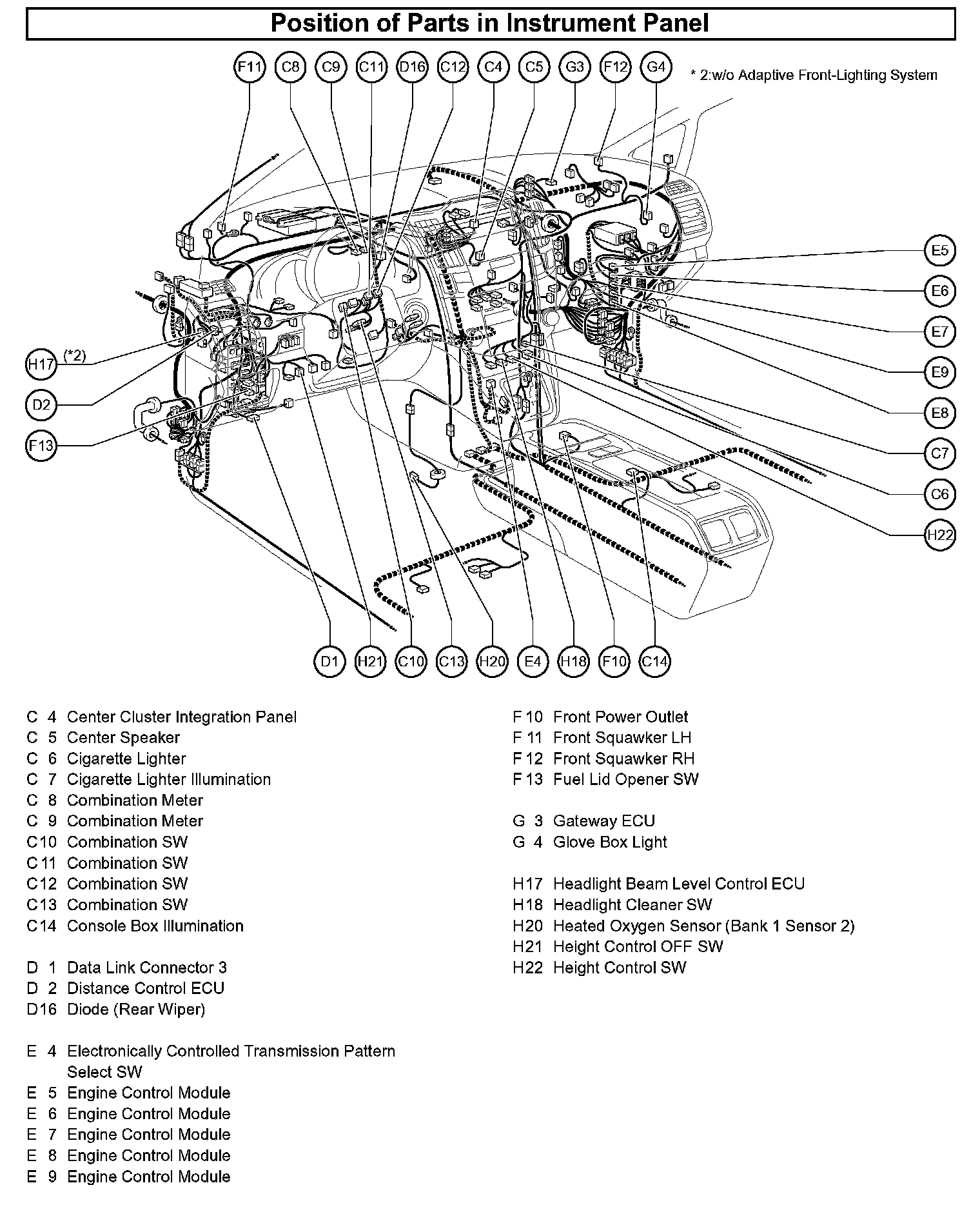 Position of Parts in Instrument Panel

F11 C8 C9 C11 D16 C12 C4 C5 G3 F12 G4

* 2:w/o Adaptive Front-Lighting System

E5
E6
E7
E9
E8
C7
C6
H22

H17 (*2)
D2
F13

D1 H21 C10 C13 H20 E4 H18 F10 C14

C 4 Center Cluster Integration Panel
C 5 Center Speaker
C 6 Cigarette Lighter
C 7 Cigarette Lighter Illumination
C 8 Combination Meter
C 9 Combination Meter
C10 Combination SW
C11 Combination SW
C12 Combination SW
C13 Combination SW
C14 Console Box Illumination

D 1 Data Link Connector 3
D 2 Distance Control ECU
D16 Diode (Rear Wiper)

E 4 Electronically Controlled Transmission Pattern Select SW
E 5 Engine Control Module
E 6 Engine Control Module
E 7 Engine Control Module
E 8 Engine Control Module
E 9 Engine Control Module

F10 Front Power Outlet
F11 Front Squawker LH
F12 Front Squawker RH
F13 Fuel Lid Opener SW

G 3 Gateway ECU
G 4 Glove Box Light

H17 Headlight Beam Level Control ECU
H18 Headlight Cleaner SW
H20 Heated Oxygen Sensor (Bank 1 Sensor 2)
H21 Height Control OFF SW
H22 Height Control SW