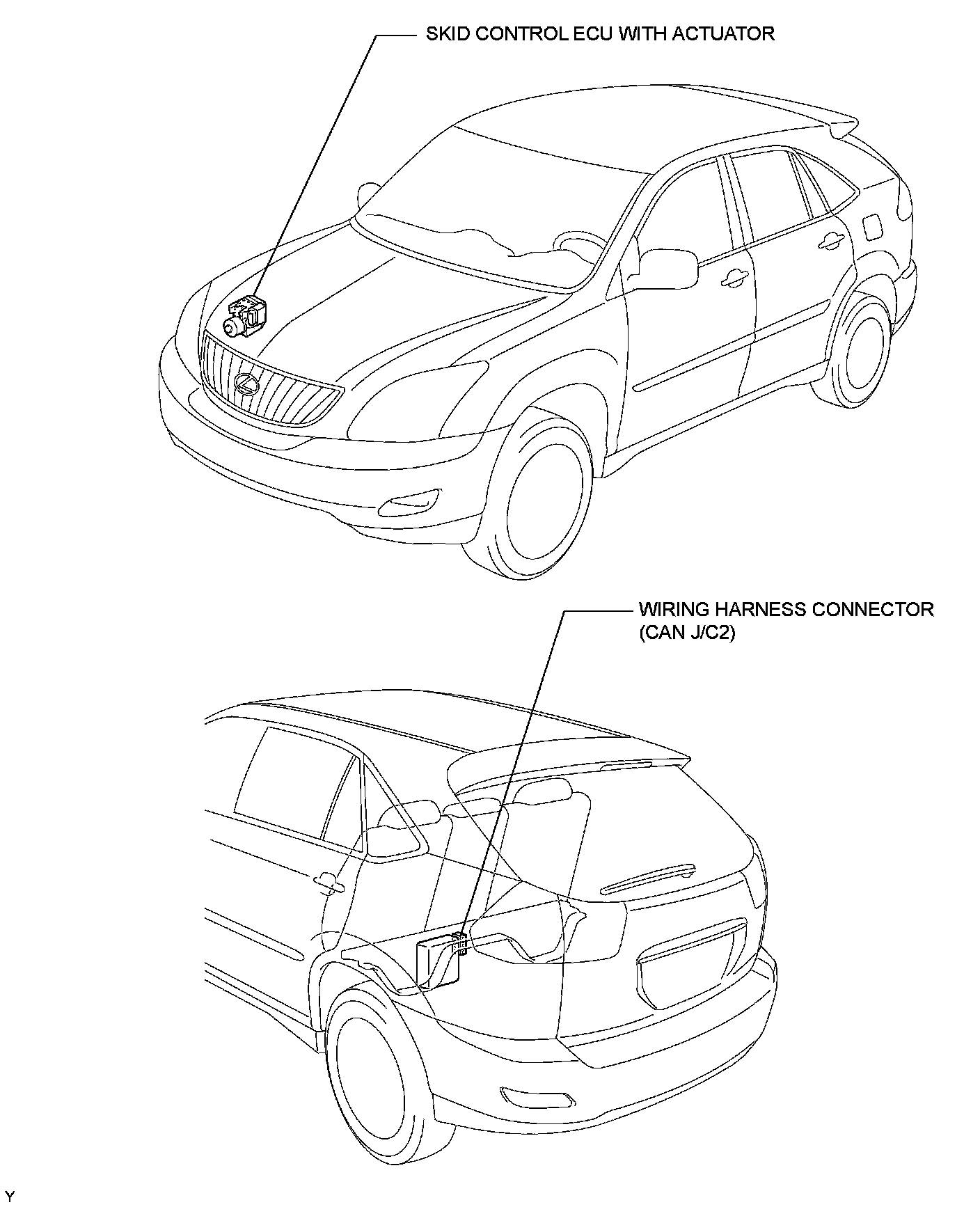 SKID CONTROL ECU WITH ACTUATOR

WIRING HARNESS CONNECTOR (CAN J/C2)

Y