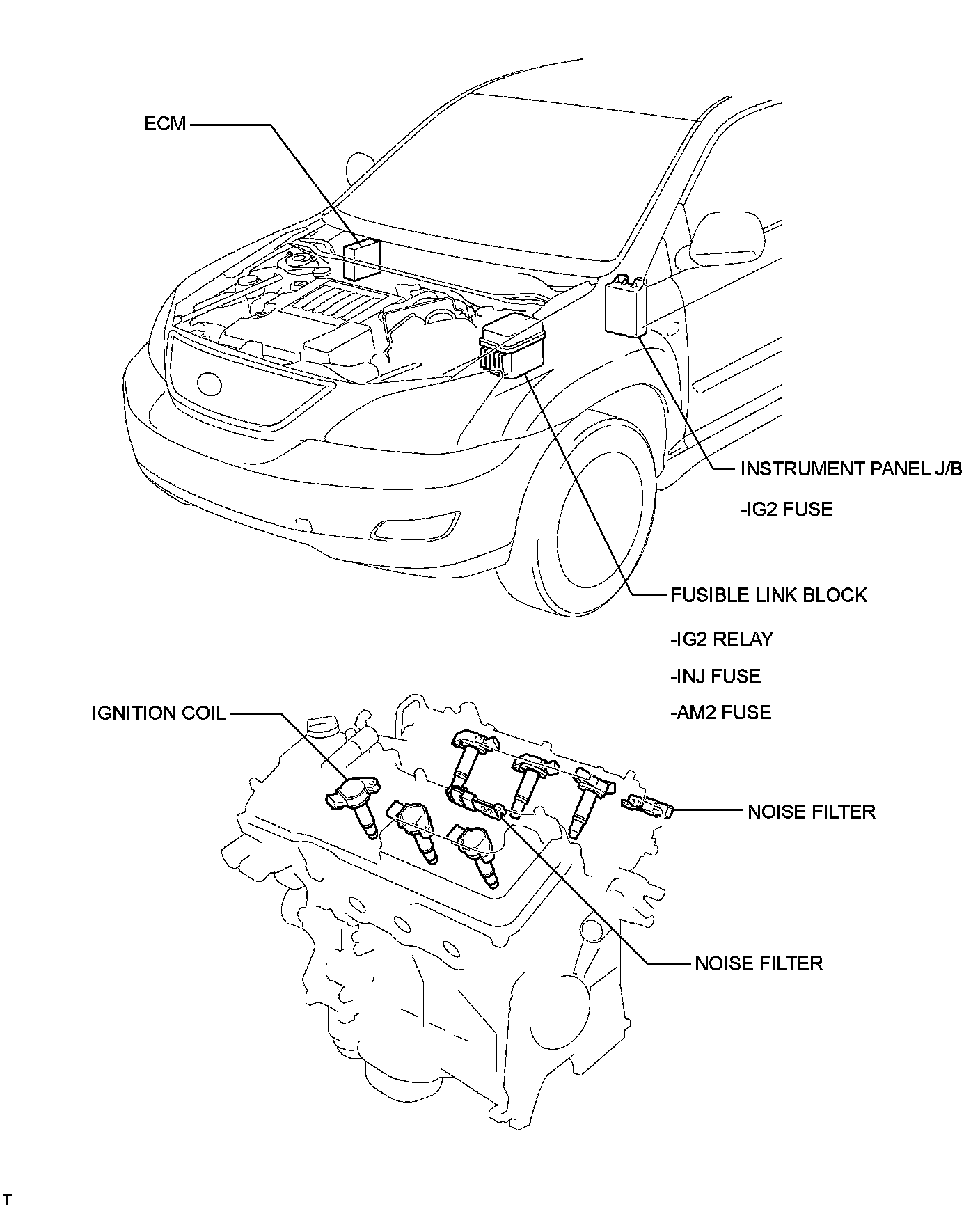 ECM

INSTRUMENT PANEL J/B

-IG2 FUSE

FUSIBLE LINK BLOCK

-IG2 RELAY

-INJ FUSE

-AM2 FUSE

IGNITION COIL

NOISE FILTER

NOISE FILTER

T