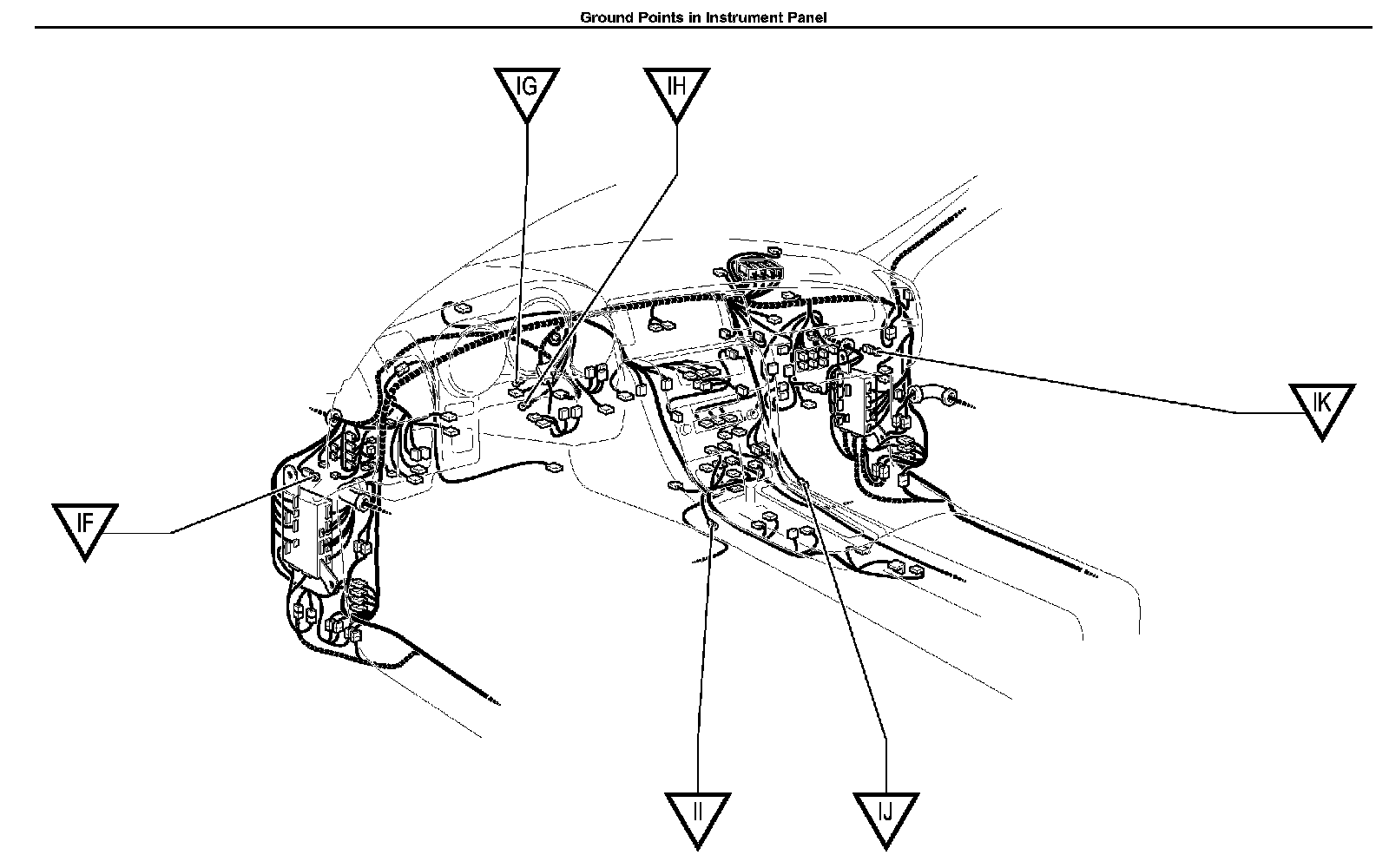 Ground Points in Instrument Panel

IG

IH

IK

IF

II

IJ