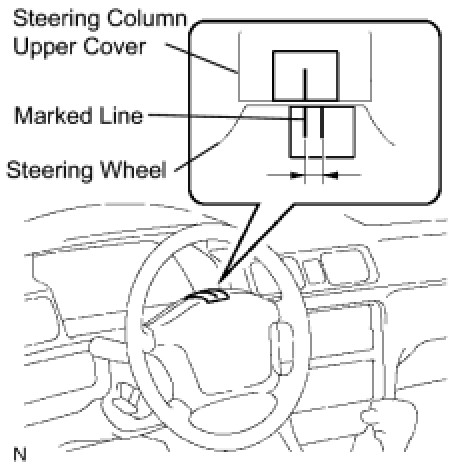 Steering Column Upper Cover

Marked Line

Steering Wheel

N