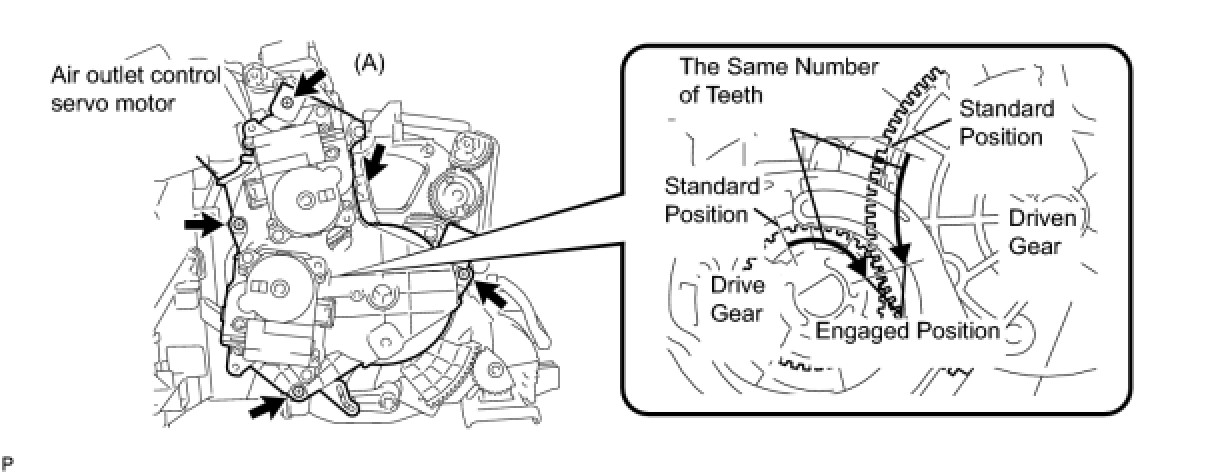 Air outlet control servo motor

(A)

The Same Number of Teeth

Standard Position

Standard Position

Driven Gear

Drive Gear

Engaged Position

P