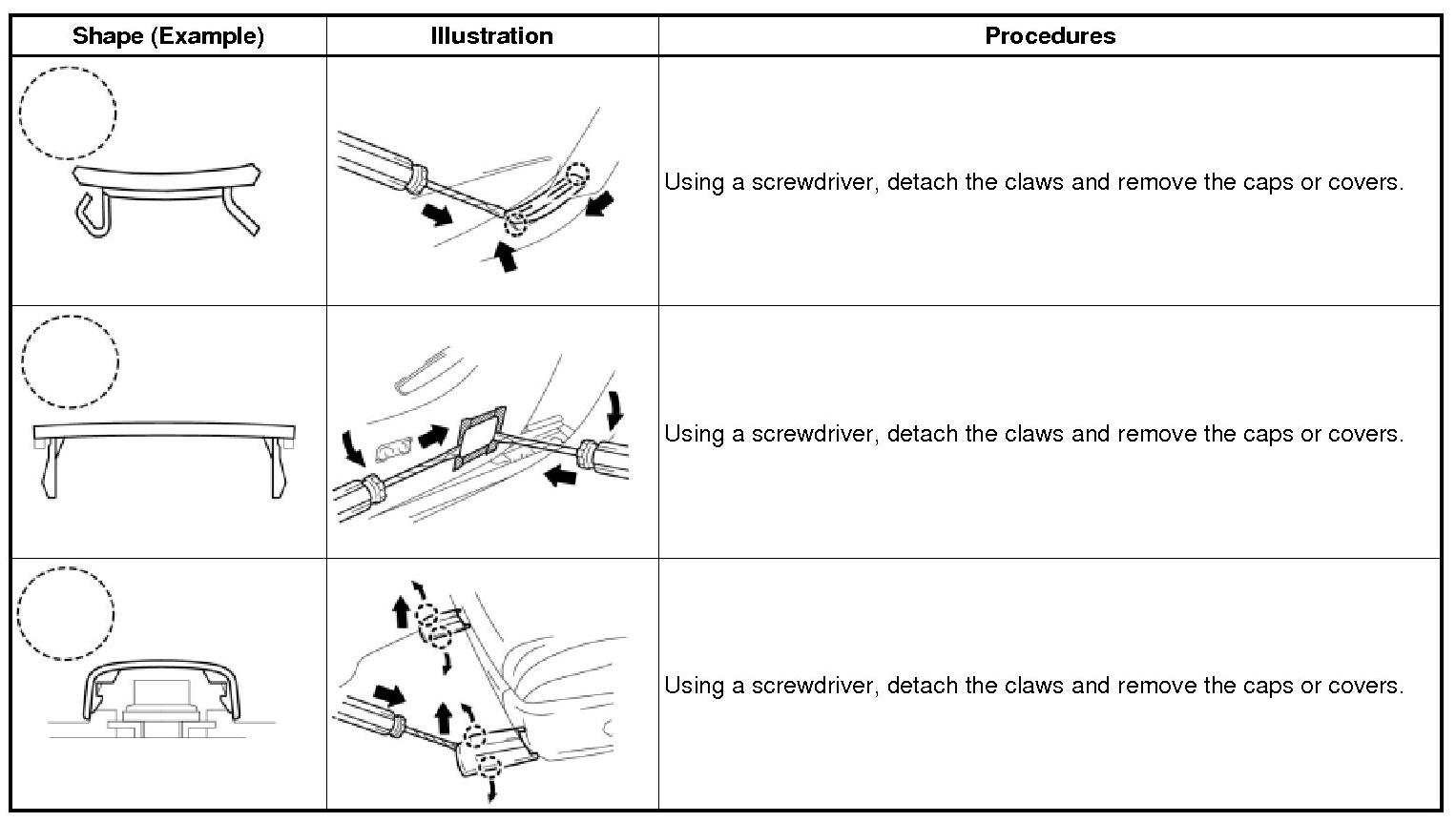 | Shape (Example) | Illustration | Procedures |
|---|---|---|
| | | Using a screwdriver, detach the claws and remove the caps or covers. |
| | | Using a screwdriver, detach the claws and remove the caps or covers. |
| | | Using a screwdriver, detach the claws and remove the caps or covers. |