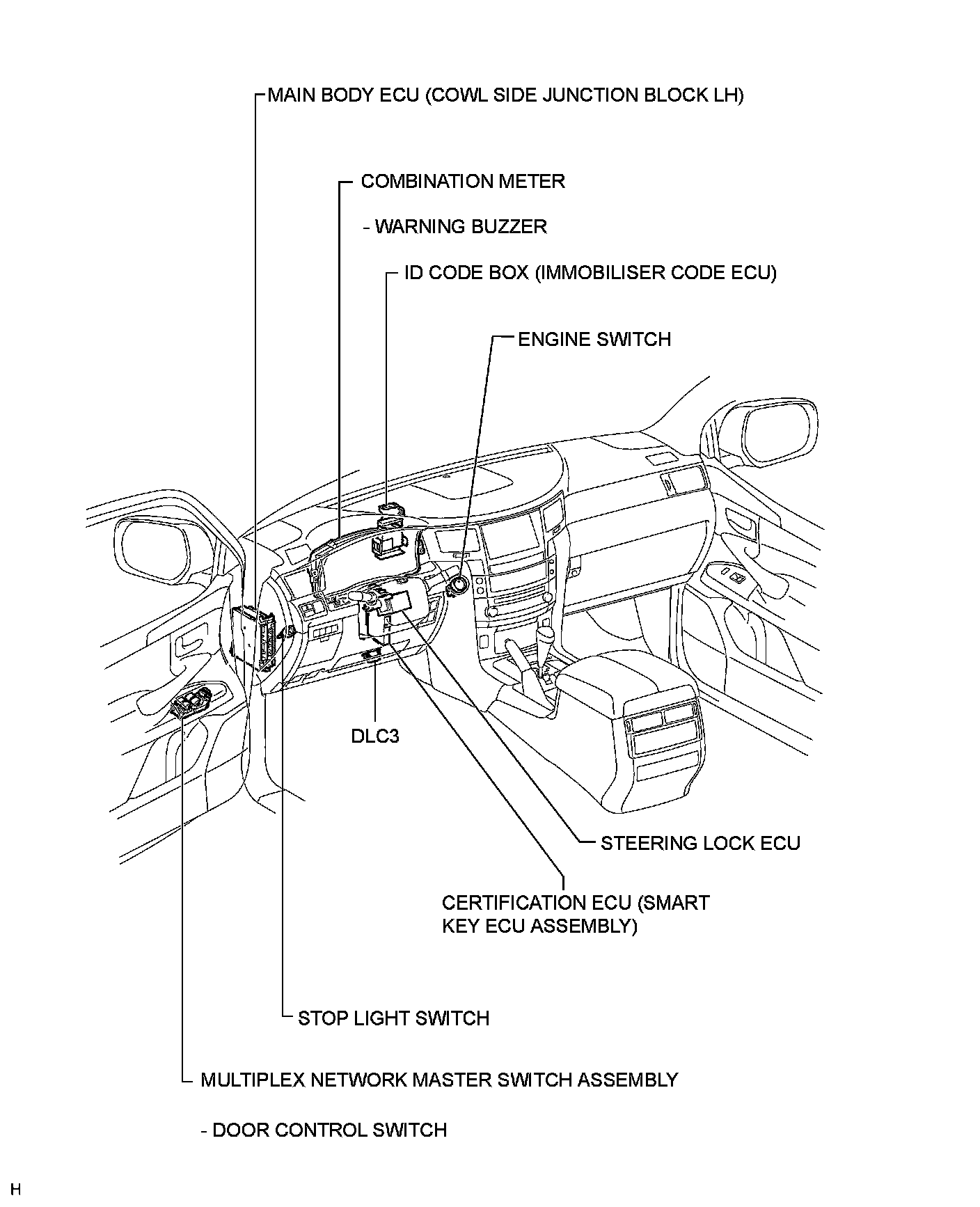 MAIN BODY ECU (COWL SIDE JUNCTION BLOCK LH)

COMBINATION METER

- WARNING BUZZER

ID CODE BOX (IMMOBILISER CODE ECU)

ENGINE SWITCH

DLC3

STEERING LOCK ECU

CERTIFICATION ECU (SMART KEY ECU ASSEMBLY)

STOP LIGHT SWITCH

MULTIPLEX NETWORK MASTER SWITCH ASSEMBLY

- DOOR CONTROL SWITCH

H