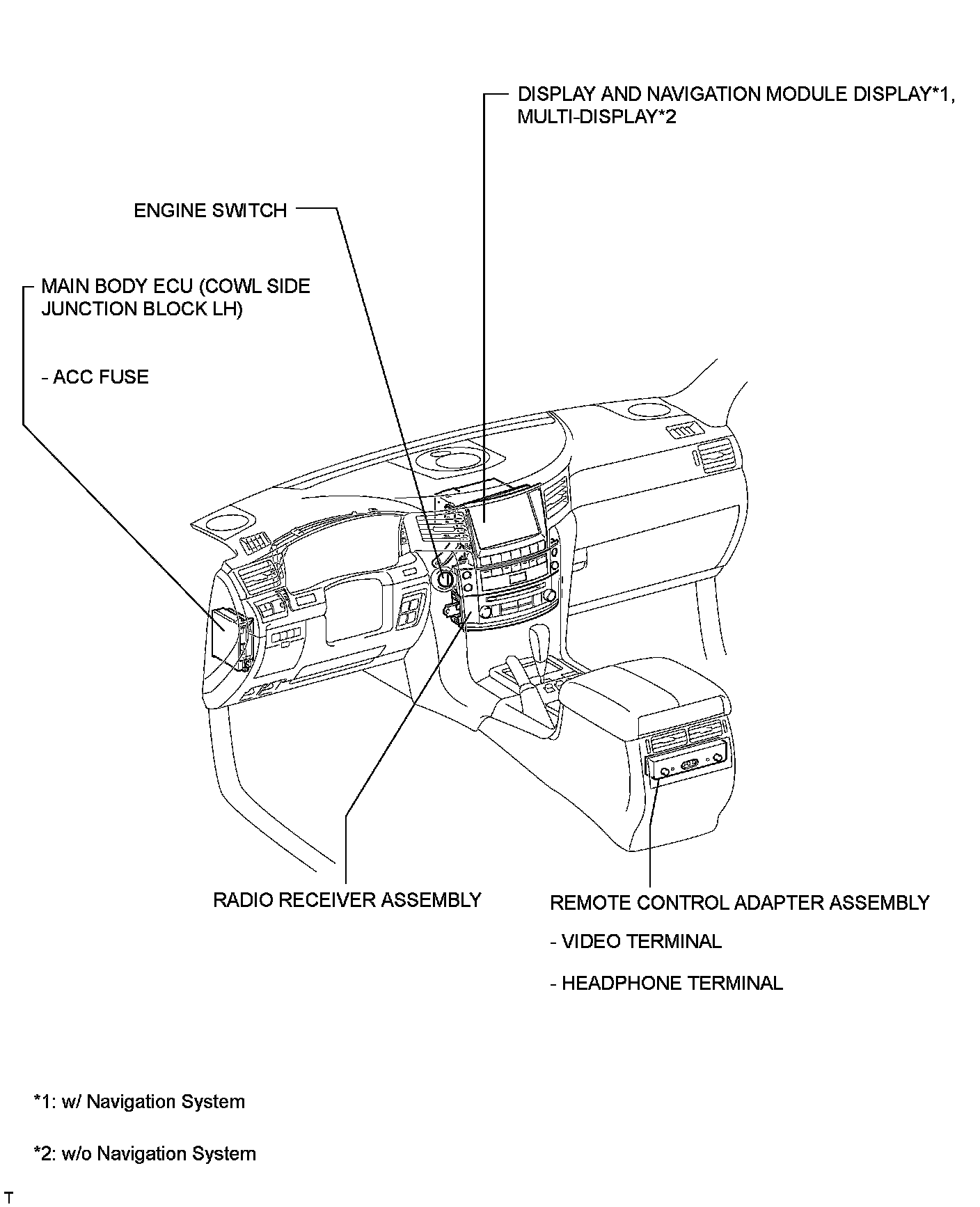 DISPLAY AND NAVIGATION MODULE DISPLAY*1, MULTI-DISPLAY*2

ENGINE SWITCH

MAIN BODY ECU (COWL SIDE JUNCTION BLOCK LH)

- ACC FUSE

RADIO RECEIVER ASSEMBLY

REMOTE CONTROL ADAPTER ASSEMBLY

- VIDEO TERMINAL

- HEADPHONE TERMINAL

*1: w/ Navigation System

*2: w/o Navigation System

T