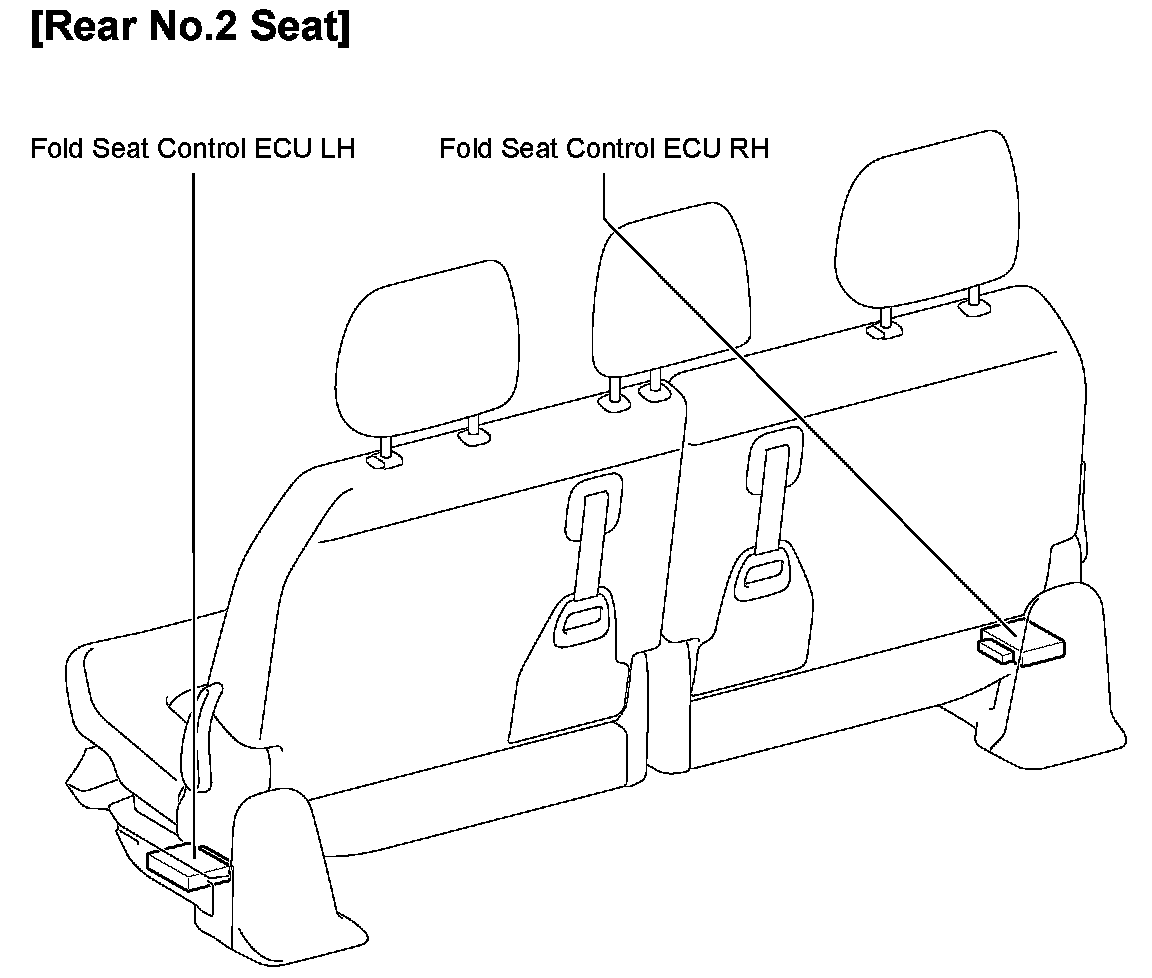 [Rear No.2 Seat]

Fold Seat Control ECU LH

Fold Seat Control ECU RH