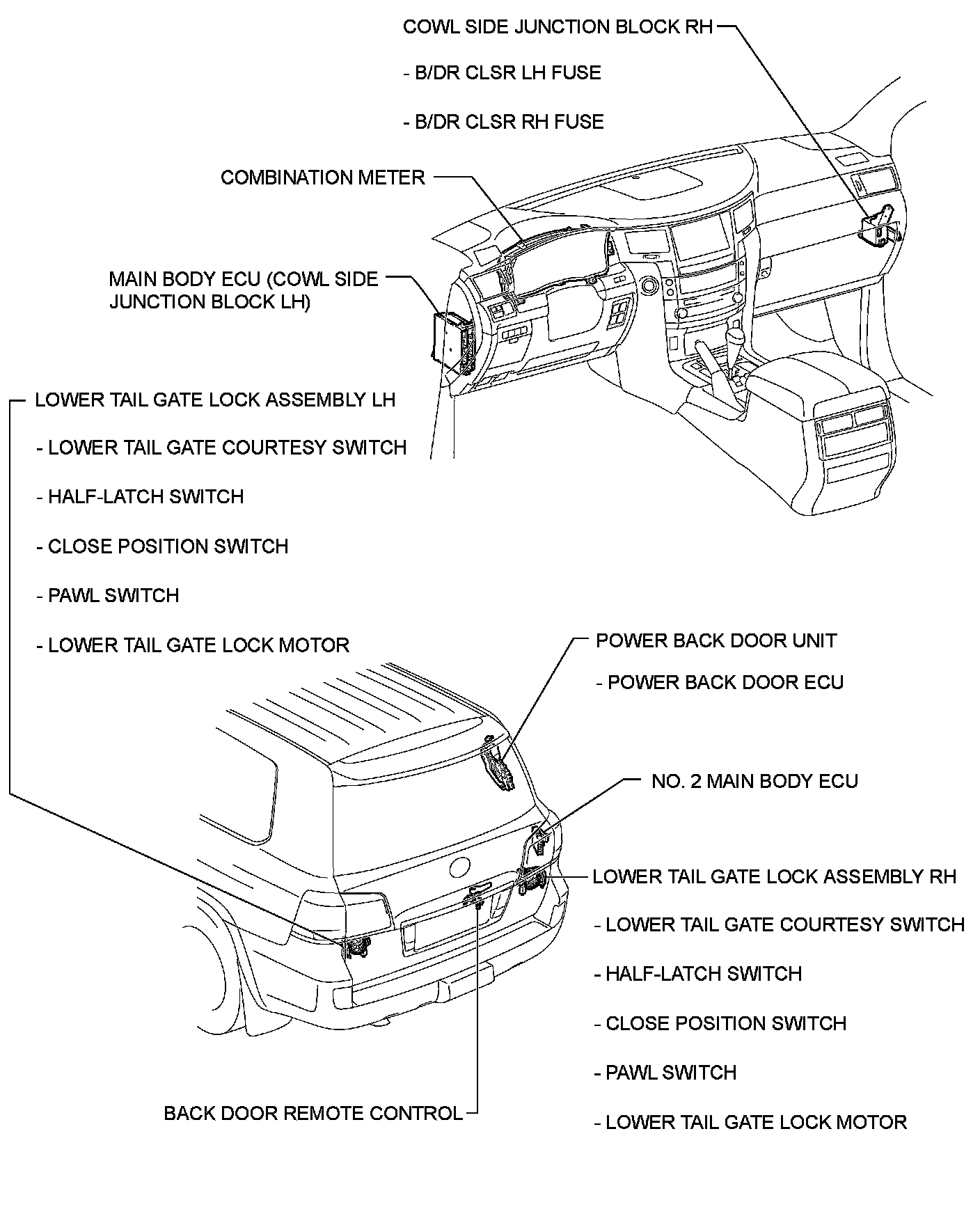 COWL SIDE JUNCTION BLOCK RH

- B/DR CLSR LH FUSE

- B/DR CLSR RH FUSE

COMBINATION METER

MAIN BODY ECU (COWL SIDE JUNCTION BLOCK LH)

LOWER TAIL GATE LOCK ASSEMBLY LH

- LOWER TAIL GATE COURTESY SWITCH

- HALF-LATCH SWITCH

- CLOSE POSITION SWITCH

- PAWL SWITCH

- LOWER TAIL GATE LOCK MOTOR

POWER BACK DOOR UNIT

- POWER BACK DOOR ECU

NO. 2 MAIN BODY ECU

LOWER TAIL GATE LOCK ASSEMBLY RH

- LOWER TAIL GATE COURTESY SWITCH

- HALF-LATCH SWITCH

- CLOSE POSITION SWITCH

- PAWL SWITCH

- LOWER TAIL GATE LOCK MOTOR

BACK DOOR REMOTE CONTROL