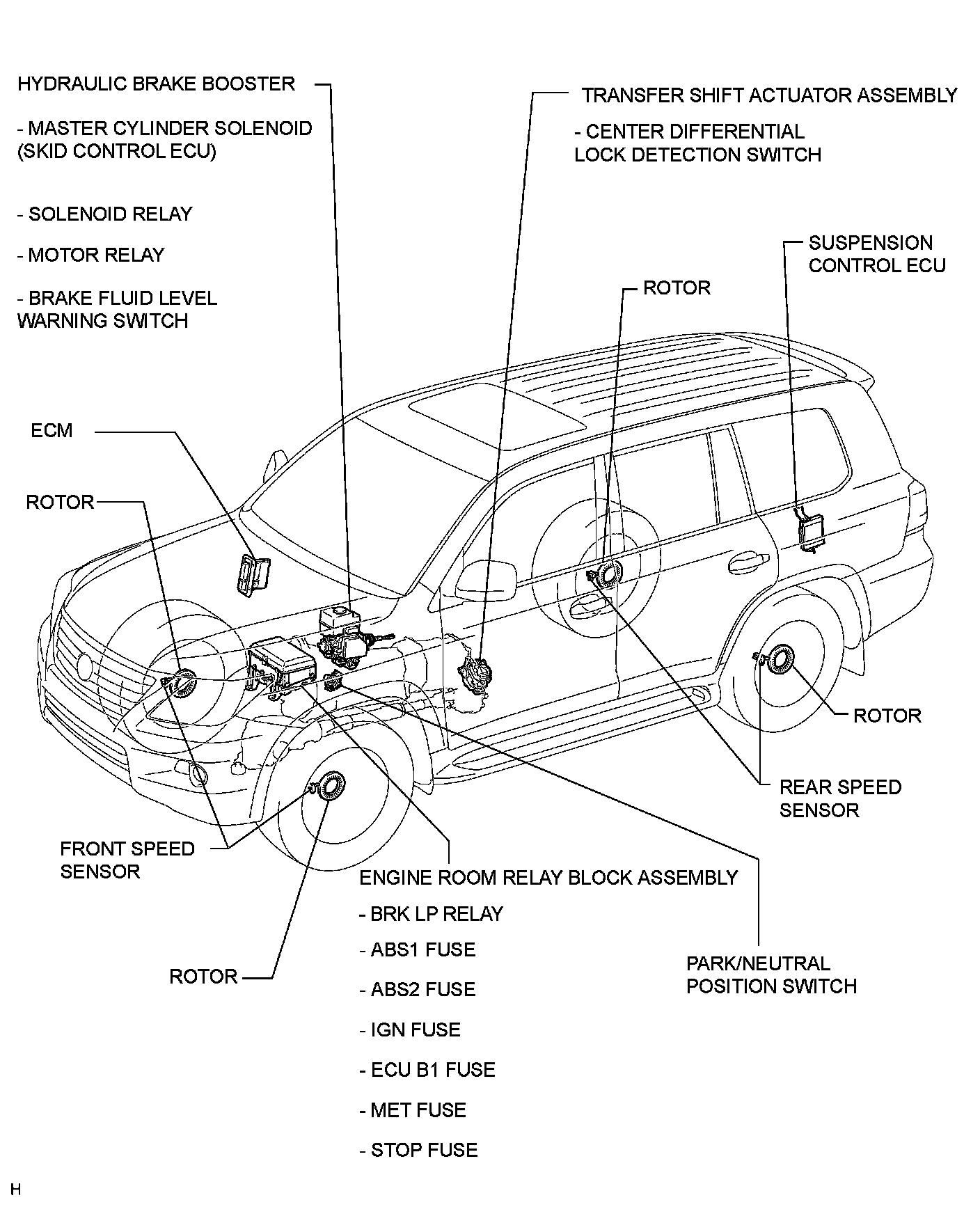 HYDRAULIC BRAKE BOOSTER

- MASTER CYLINDER SOLENOID (SKID CONTROL ECU)

- SOLENOID RELAY

- MOTOR RELAY

- BRAKE FLUID LEVEL WARNING SWITCH

TRANSFER SHIFT ACTUATOR ASSEMBLY

- CENTER DIFFERENTIAL LOCK DETECTION SWITCH

SUSPENSION CONTROL ECU

ROTOR

ECM

ROTOR

ROTOR

REAR SPEED SENSOR

FRONT SPEED SENSOR

ENGINE ROOM RELAY BLOCK ASSEMBLY

- BRK LP RELAY

- ABS1 FUSE

- ABS2 FUSE

- IGN FUSE

- ECU B1 FUSE

- MET FUSE

- STOP FUSE

ROTOR

PARK/NEUTRAL POSITION SWITCH

H