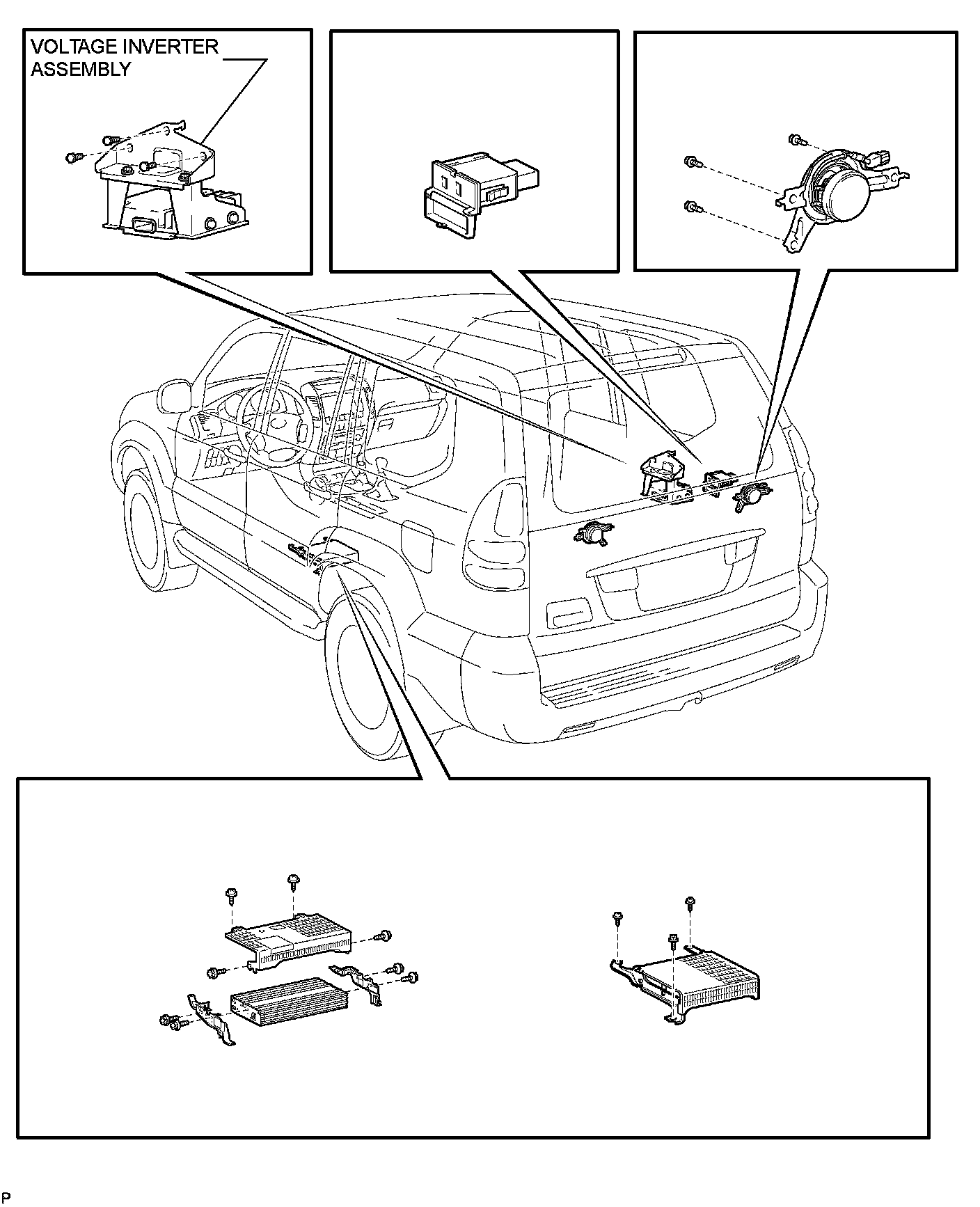 VOLTAGE INVERTER ASSEMBLY

P