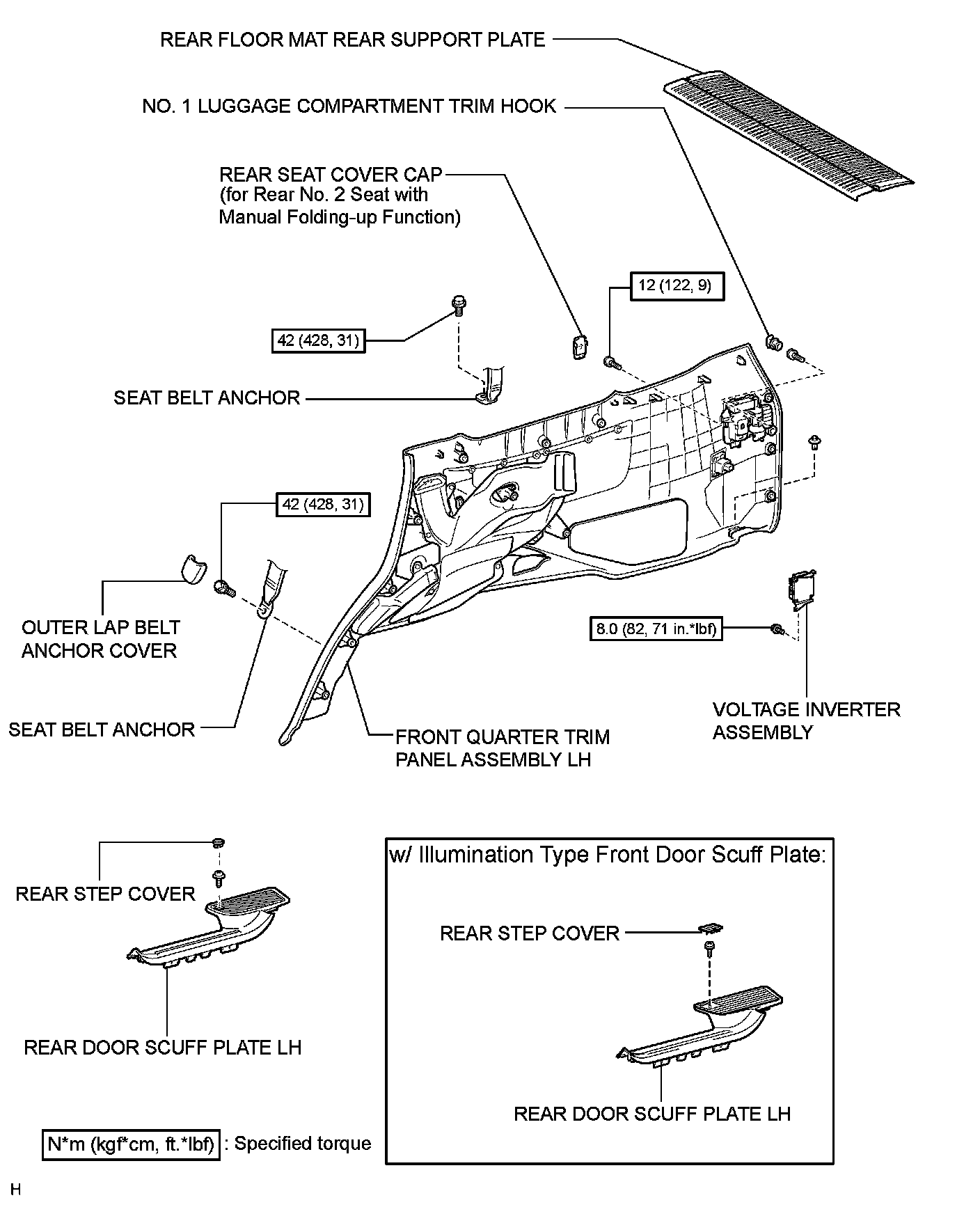 REAR FLOOR MAT REAR SUPPORT PLATE

NO. 1 LUGGAGE COMPARTMENT TRIM HOOK

REAR SEAT COVER CAP
(for Rear No. 2 Seat with
Manual Folding-up Function)

12 (122, 9)

42 (428, 31)

SEAT BELT ANCHOR

42 (428, 31)

OUTER LAP BELT
ANCHOR COVER

8.0 (82, 71 in.*lbf)

SEAT BELT ANCHOR

FRONT QUARTER TRIM
PANEL ASSEMBLY LH

VOLTAGE INVERTER
ASSEMBLY

REAR STEP COVER

REAR DOOR SCUFF PLATE LH

w/ Illumination Type Front Door Scuff Plate:

REAR STEP COVER

REAR DOOR SCUFF PLATE LH

N*m (kgf*cm, ft.*lbf) : Specified torque

H