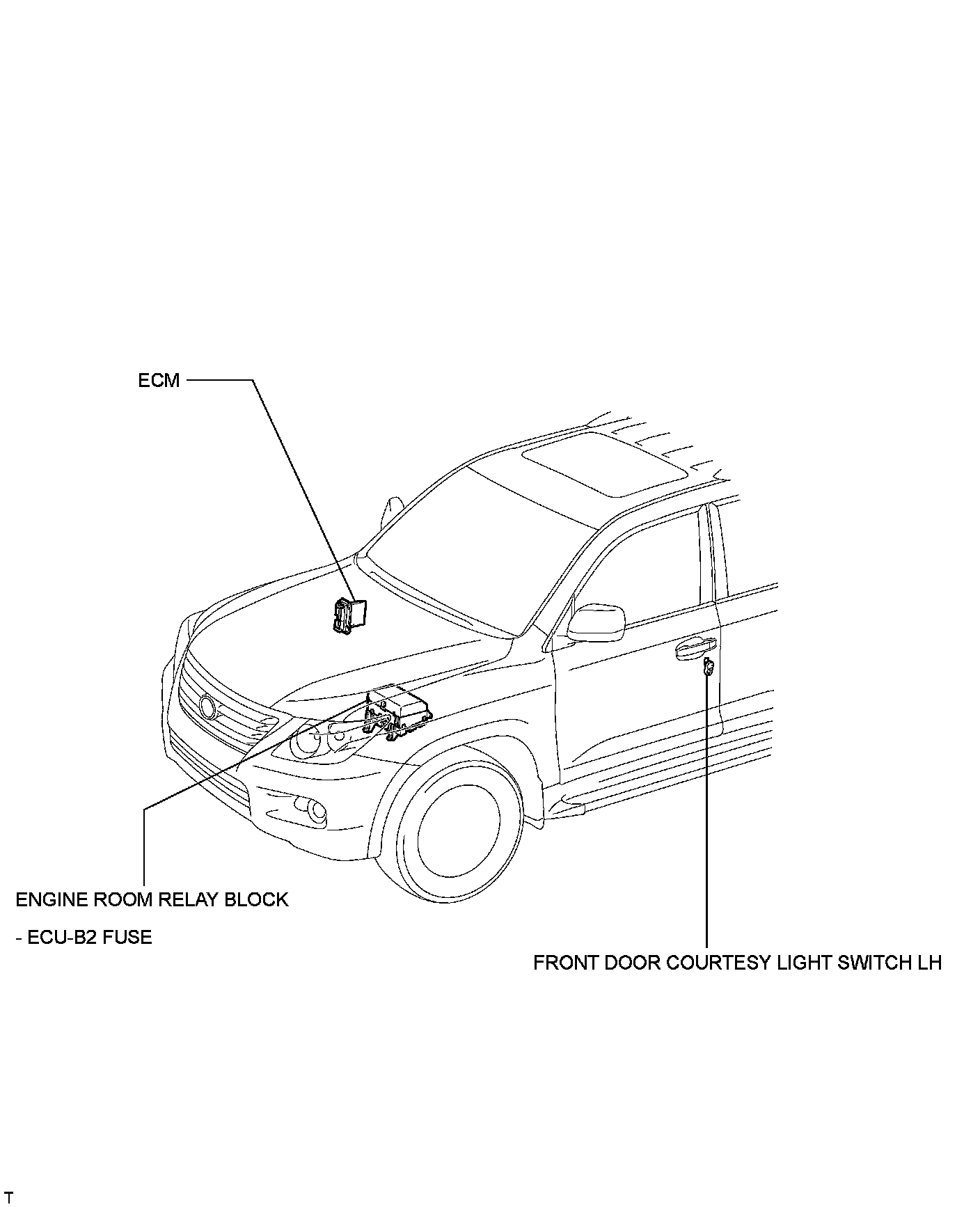 ECM

ENGINE ROOM RELAY BLOCK

- ECU-B2 FUSE

FRONT DOOR COURTESY LIGHT SWITCH LH

T