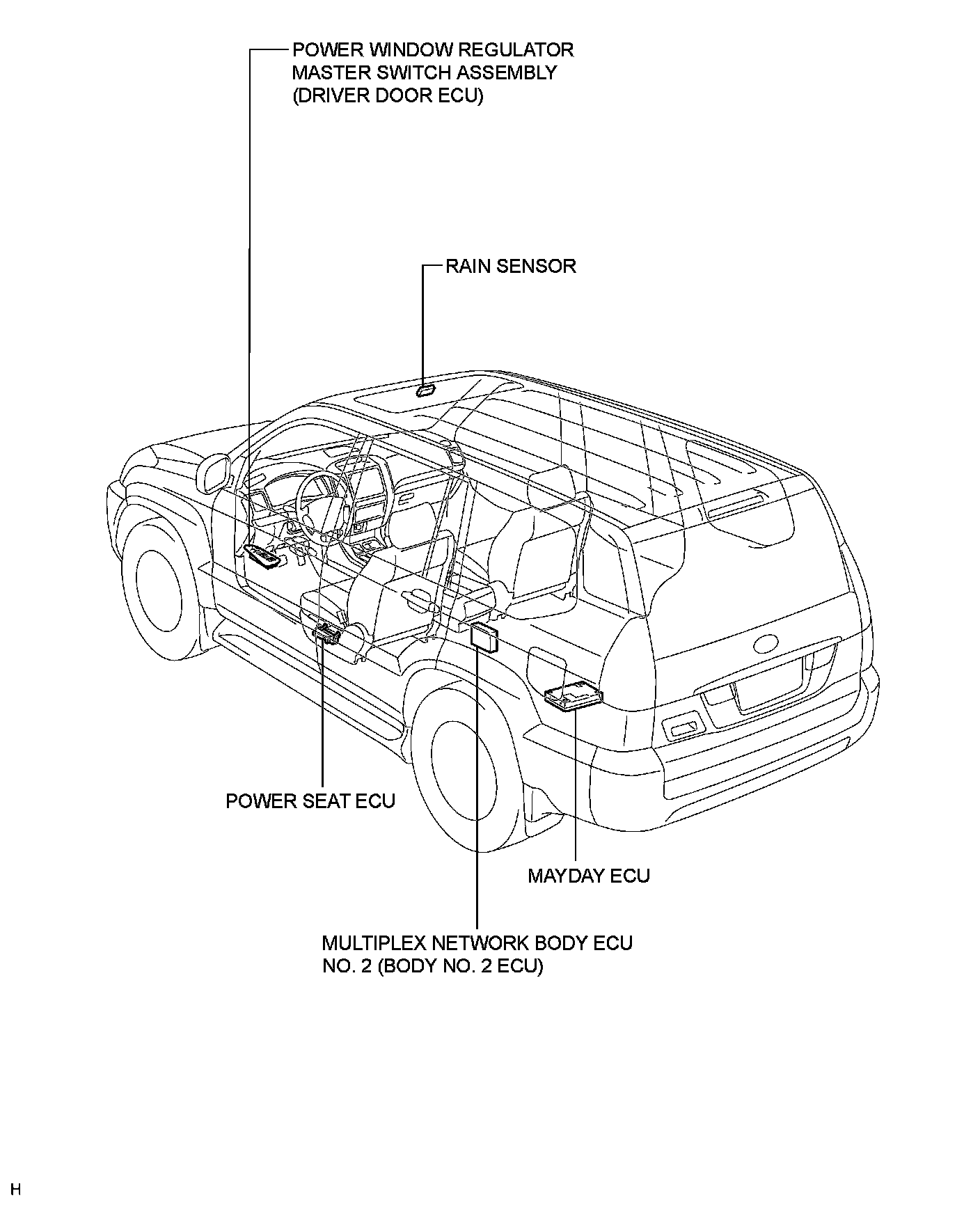 POWER WINDOW REGULATOR MASTER SWITCH ASSEMBLY (DRIVER DOOR ECU)

RAIN SENSOR

POWER SEAT ECU

MAYDAY ECU

MULTIPLEX NETWORK BODY ECU NO. 2 (BODY NO. 2 ECU)

H