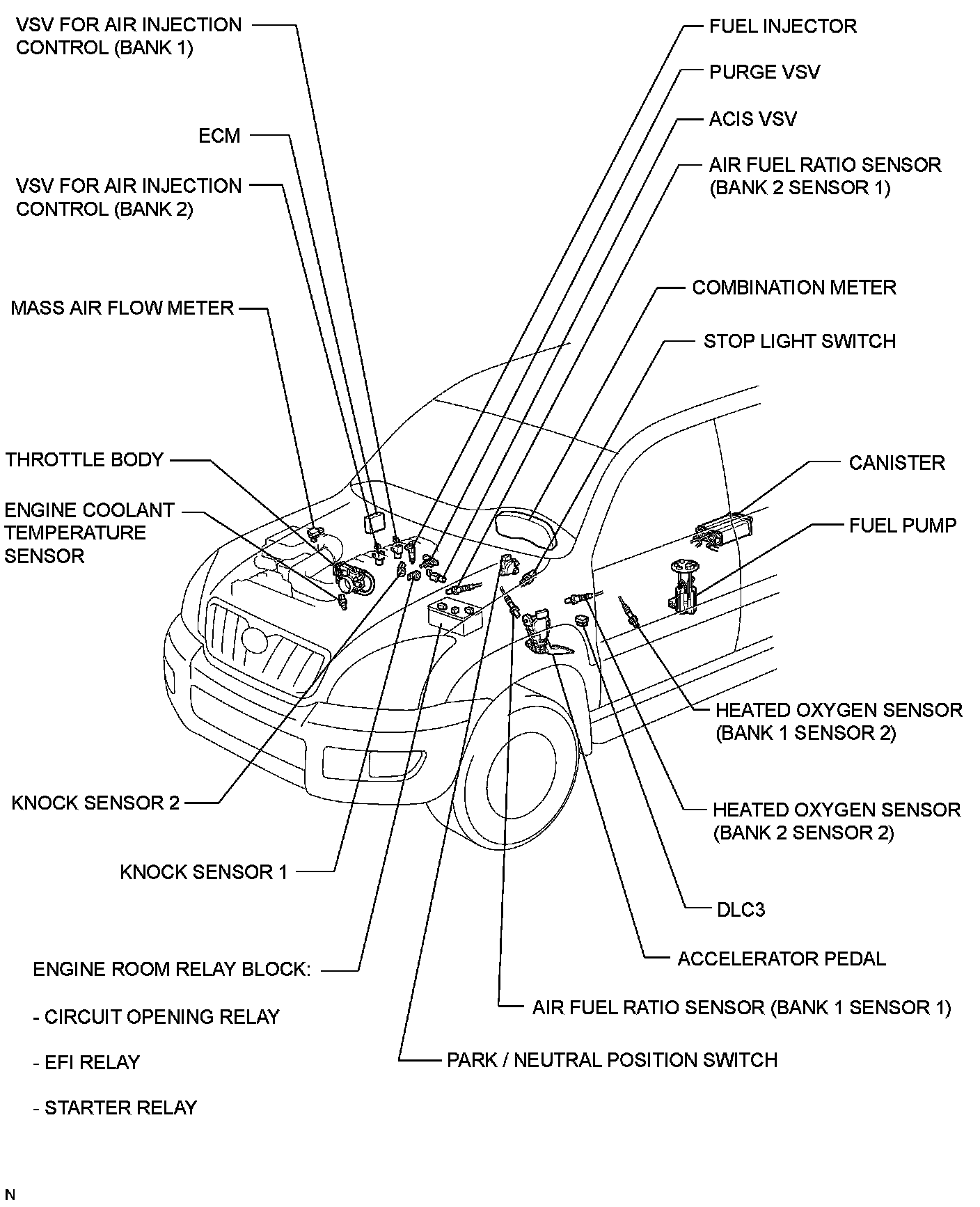 VSV FOR AIR INJECTION CONTROL (BANK 1)

ECM

VSV FOR AIR INJECTION CONTROL (BANK 2)

MASS AIR FLOW METER

THROTTLE BODY

ENGINE COOLANT TEMPERATURE SENSOR

KNOCK SENSOR 2

KNOCK SENSOR 1

ENGINE ROOM RELAY BLOCK:

- CIRCUIT OPENING RELAY

- EFI RELAY

- STARTER RELAY

FUEL INJECTOR

PURGE VSV

ACIS VSV

AIR FUEL RATIO SENSOR (BANK 2 SENSOR 1)

COMBINATION METER

STOP LIGHT SWITCH

CANISTER

FUEL PUMP

HEATED OXYGEN SENSOR (BANK 1 SENSOR 2)

HEATED OXYGEN SENSOR (BANK 2 SENSOR 2)

DLC3

ACCELERATOR PEDAL

AIR FUEL RATIO SENSOR (BANK 1 SENSOR 1)

PARK / NEUTRAL POSITION SWITCH

N