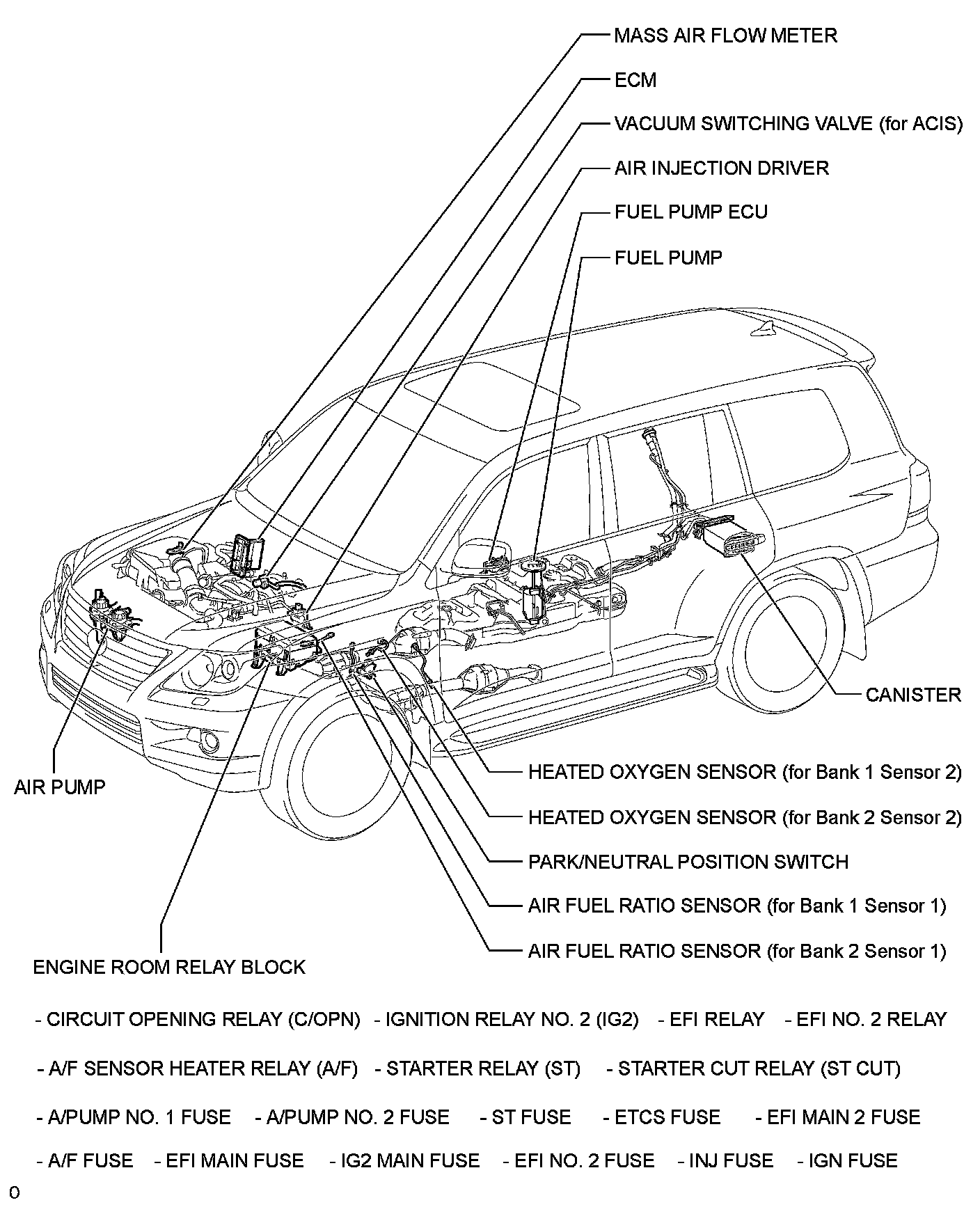 MASS AIR FLOW METER

ECM

VACUUM SWITCHING VALVE (for ACIS)

AIR INJECTION DRIVER

FUEL PUMP ECU

FUEL PUMP

CANISTER

AIR PUMP

HEATED OXYGEN SENSOR (for Bank 1 Sensor 2)

HEATED OXYGEN SENSOR (for Bank 2 Sensor 2)

PARK/NEUTRAL POSITION SWITCH

AIR FUEL RATIO SENSOR (for Bank 1 Sensor 1)

AIR FUEL RATIO SENSOR (for Bank 2 Sensor 1)

ENGINE ROOM RELAY BLOCK

- CIRCUIT OPENING RELAY (C/OPN) - IGNITION RELAY NO. 2 (IG2) - EFI RELAY - EFI NO. 2 RELAY

- A/F SENSOR HEATER RELAY (A/F) - STARTER RELAY (ST) - STARTER CUT RELAY (ST CUT)

- A/PUMP NO. 1 FUSE - A/PUMP NO. 2 FUSE - ST FUSE - ETCS FUSE - EFI MAIN 2 FUSE

- A/F FUSE - EFI MAIN FUSE - IG2 MAIN FUSE - EFI NO. 2 FUSE - INJ FUSE - IGN FUSE

0