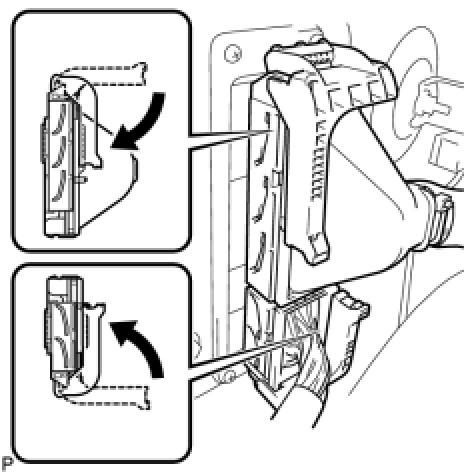 P