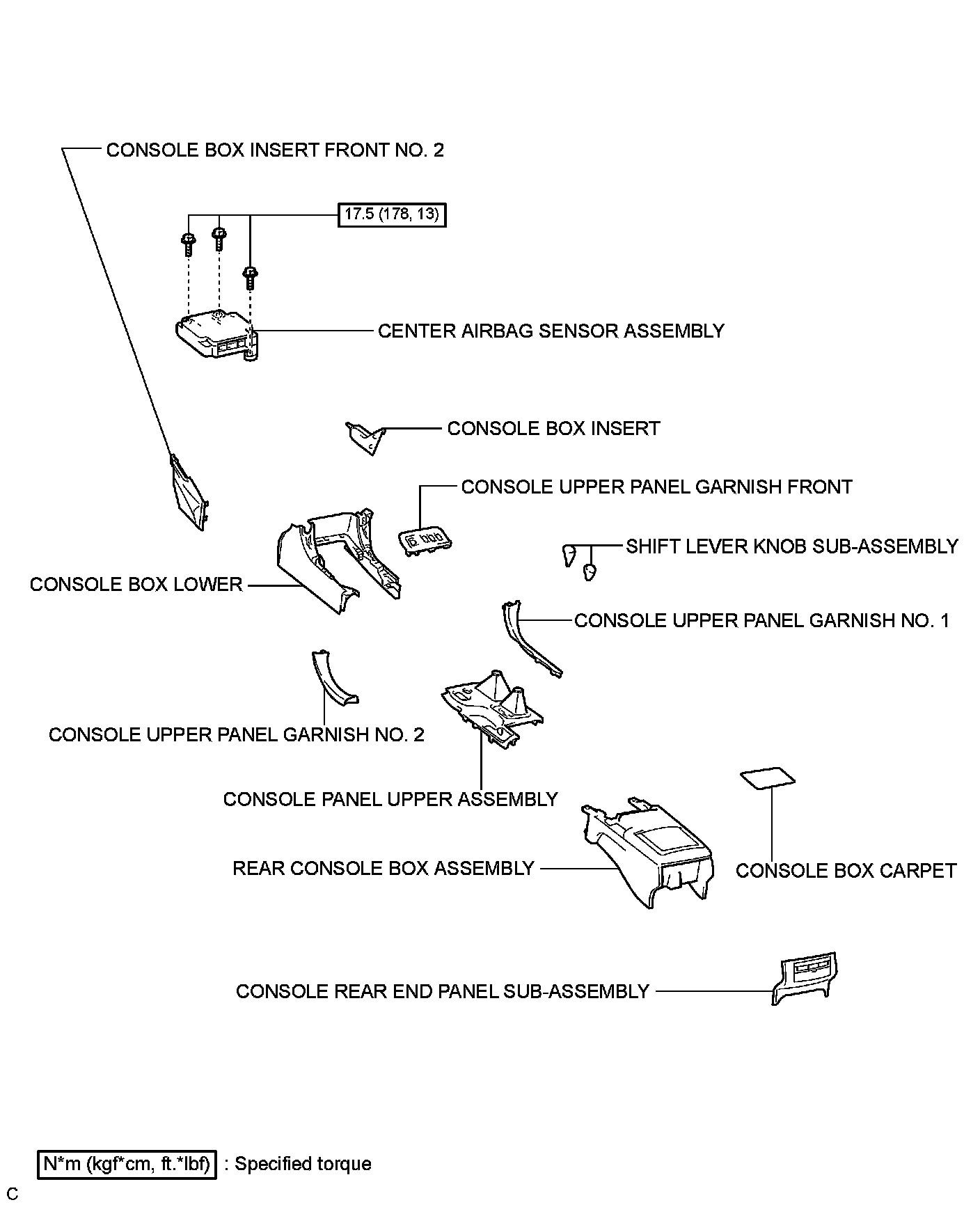 CONSOLE BOX INSERT FRONT NO. 2

17.5 (178, 13)

CENTER AIRBAG SENSOR ASSEMBLY

CONSOLE BOX INSERT

CONSOLE UPPER PANEL GARNISH FRONT

SHIFT LEVER KNOB SUB-ASSEMBLY

CONSOLE BOX LOWER

CONSOLE UPPER PANEL GARNISH NO. 1

CONSOLE UPPER PANEL GARNISH NO. 2

CONSOLE PANEL UPPER ASSEMBLY

REAR CONSOLE BOX ASSEMBLY

CONSOLE BOX CARPET

CONSOLE REAR END PANEL SUB-ASSEMBLY

N*m (kgf*cm, ft.*lbf) : Specified torque

C