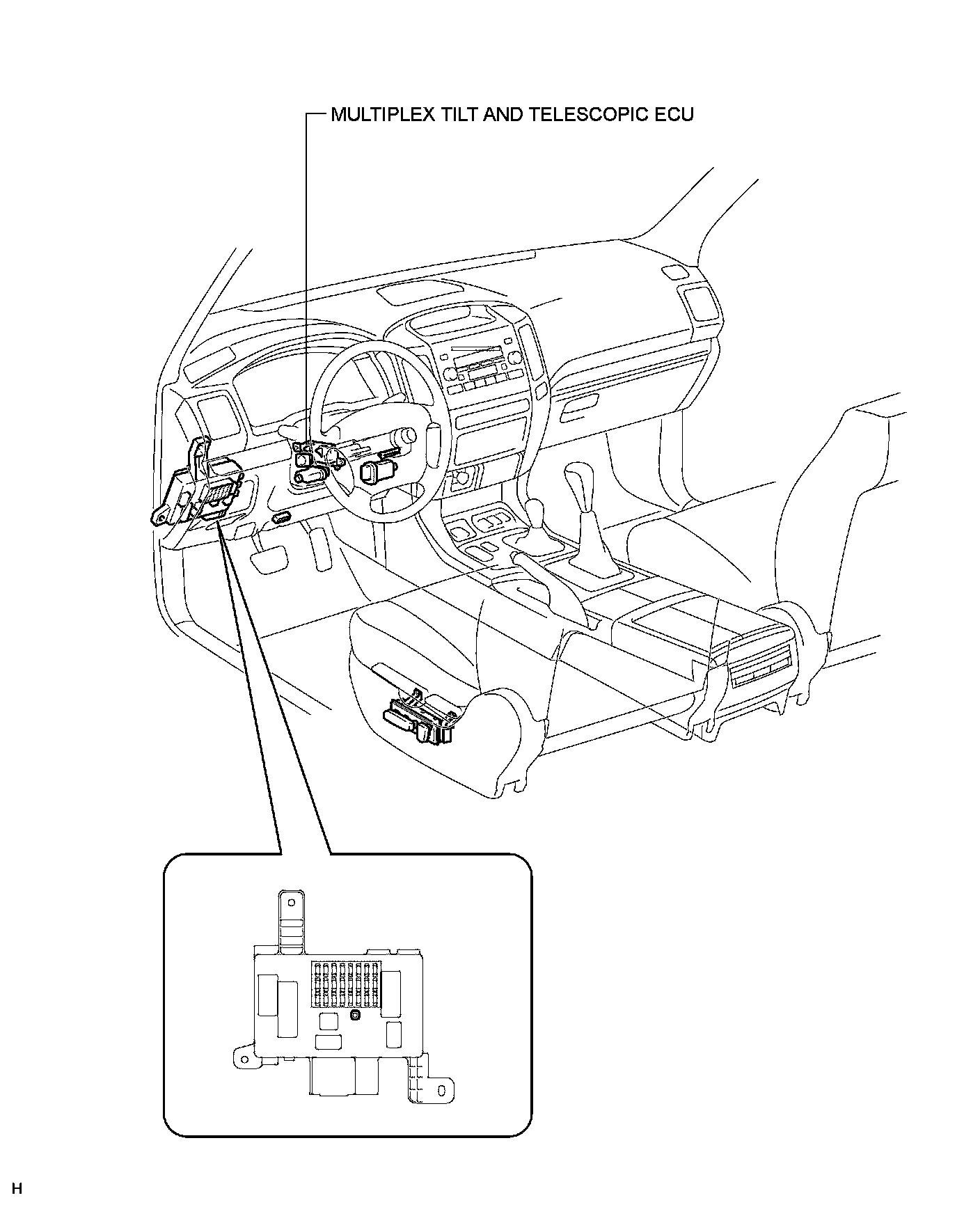 MULTIPLEX TILT AND TELESCOPIC ECU

H