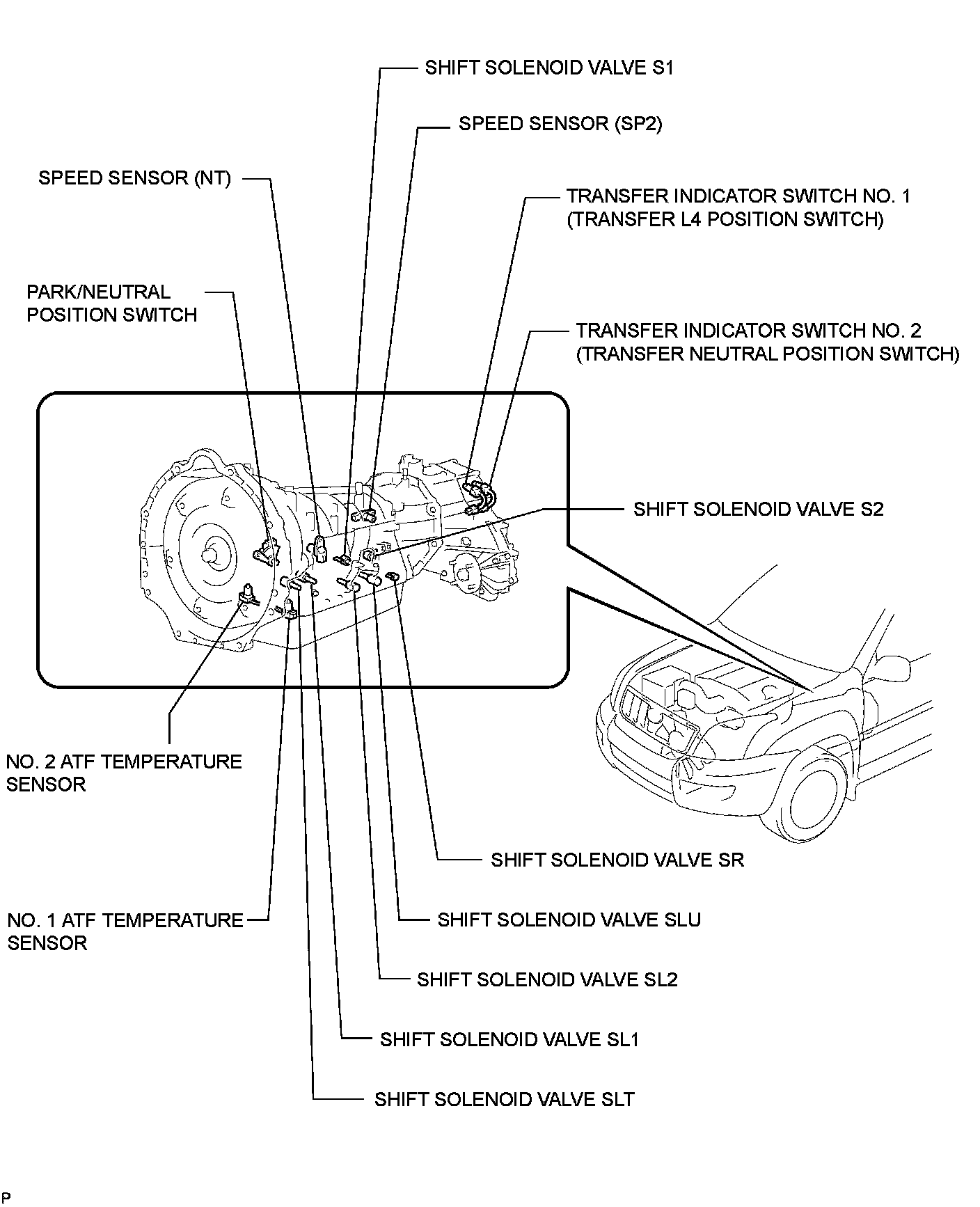 SHIFT SOLENOID VALVE S1

SPEED SENSOR (SP2)

SPEED SENSOR (NT)

TRANSFER INDICATOR SWITCH NO. 1
(TRANSFER L4 POSITION SWITCH)

PARK/NEUTRAL
POSITION SWITCH

TRANSFER INDICATOR SWITCH NO. 2
(TRANSFER NEUTRAL POSITION SWITCH)

SHIFT SOLENOID VALVE S2

NO. 2 ATF TEMPERATURE
SENSOR

SHIFT SOLENOID VALVE SR

NO. 1 ATF TEMPERATURE
SENSOR

SHIFT SOLENOID VALVE SLU

SHIFT SOLENOID VALVE SL2

SHIFT SOLENOID VALVE SL1

SHIFT SOLENOID VALVE SLT

P