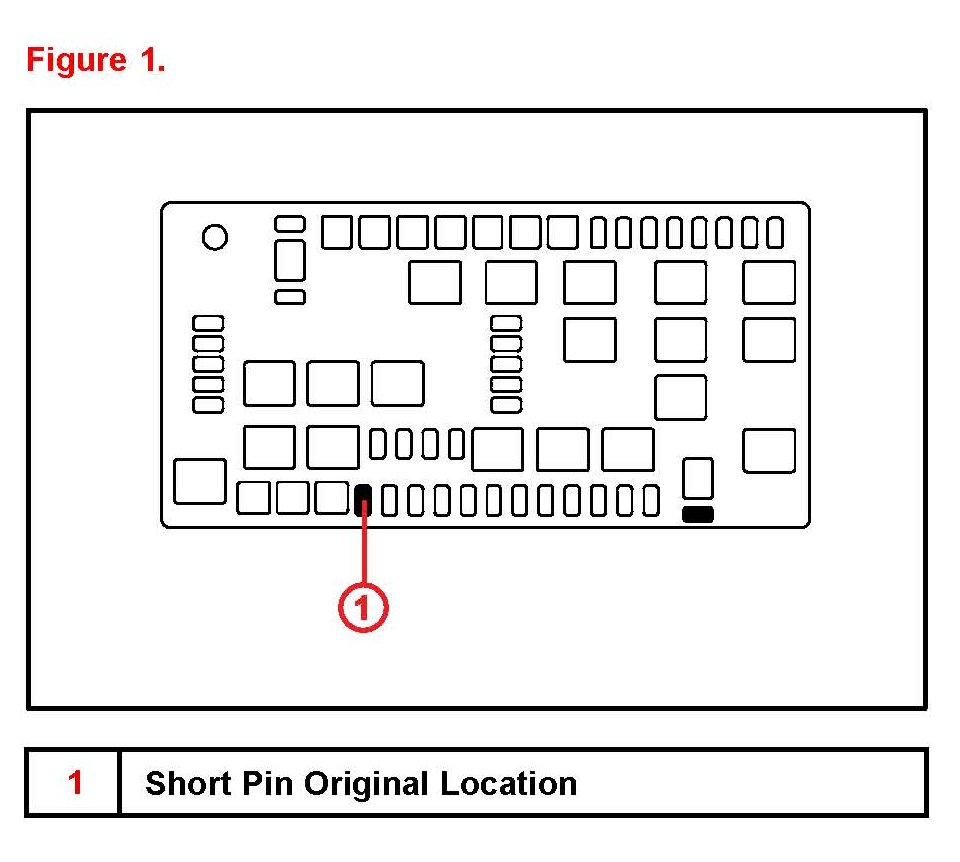 Figure 1.

1

| 1 | Short Pin Original Location |
|---|---|