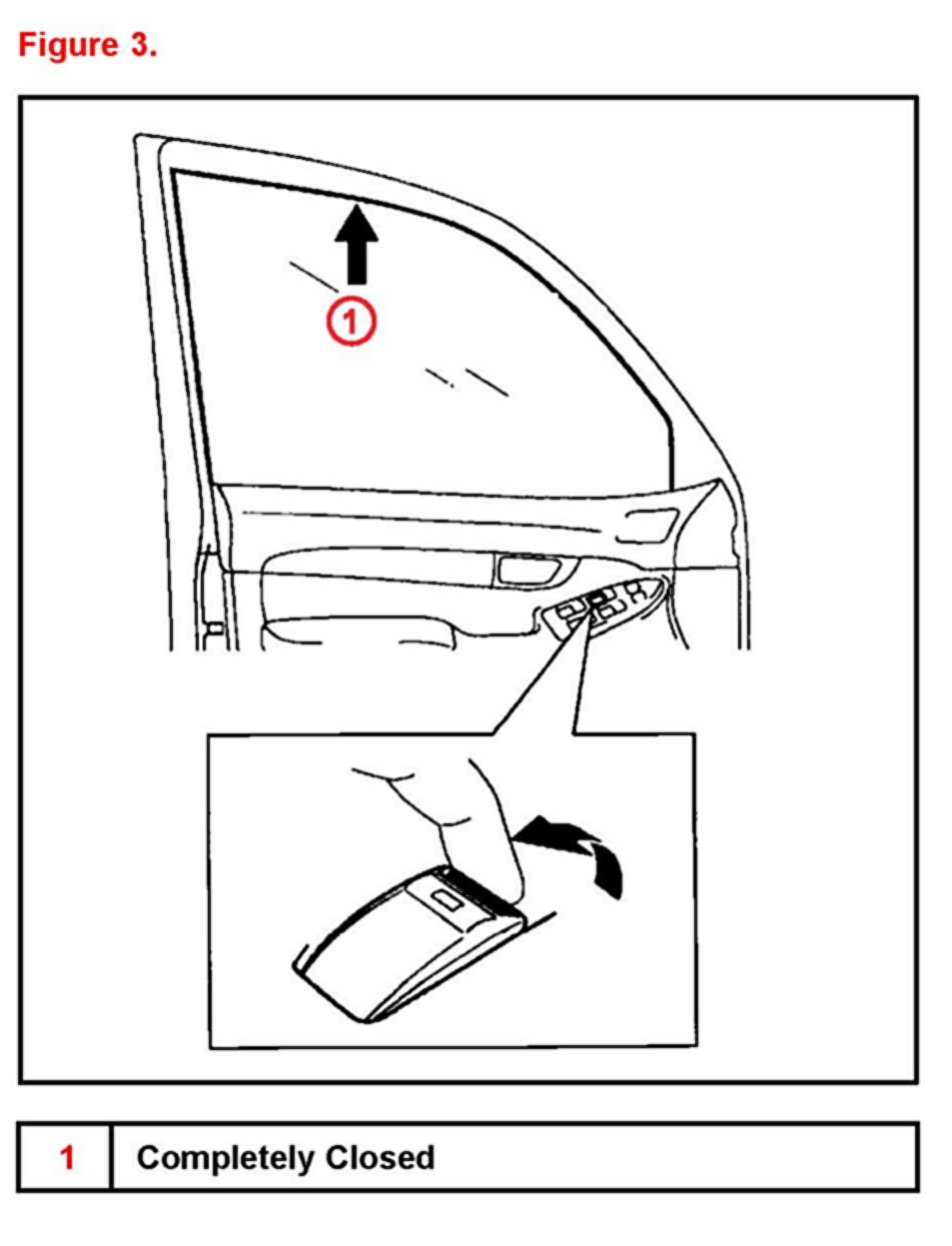 Figure 3.

1

| 1 | Completely Closed |
|---|---|