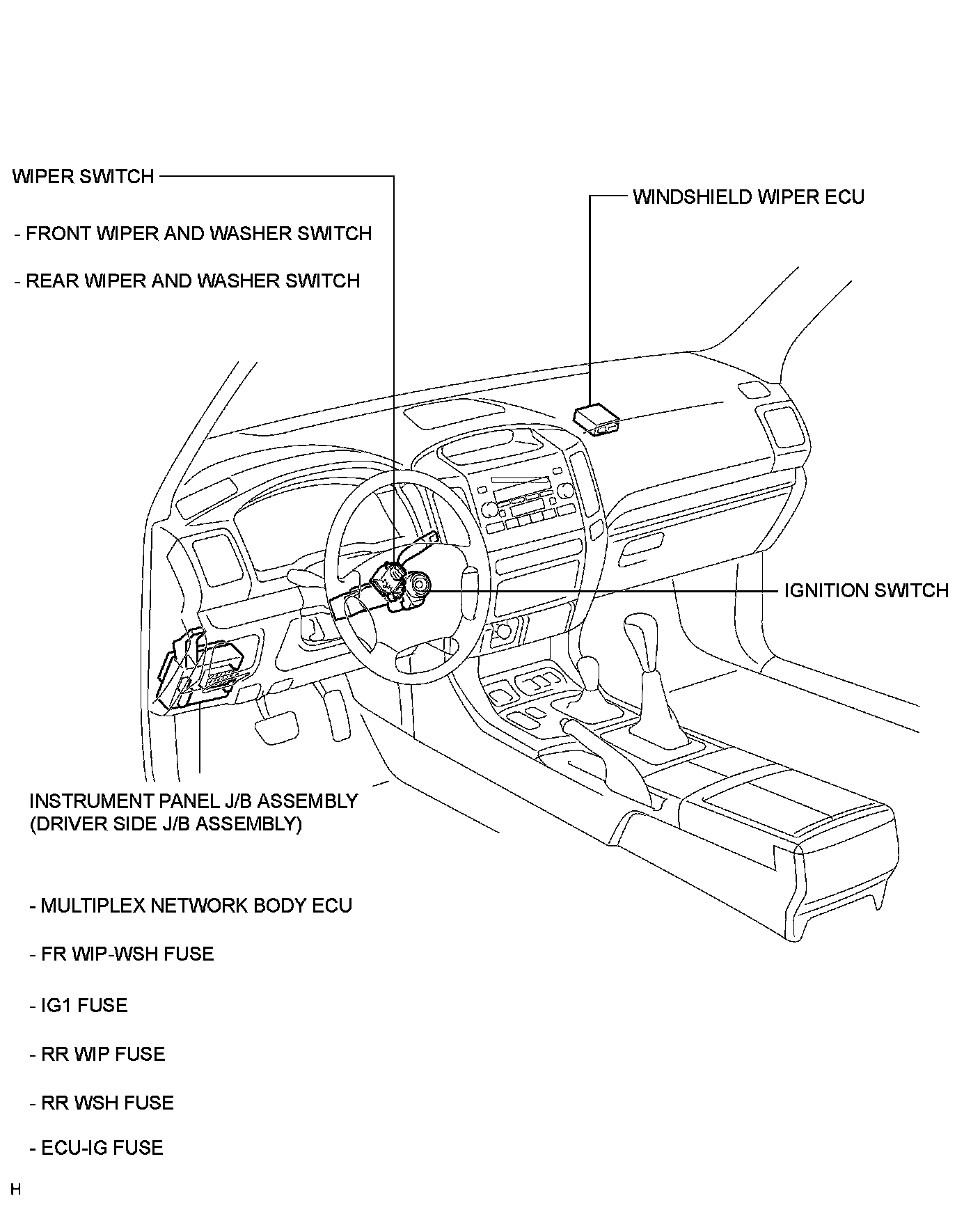 WIPER SWITCH

- FRONT WIPER AND WASHER SWITCH

- REAR WIPER AND WASHER SWITCH

WINDSHIELD WIPER ECU

IGNITION SWITCH

INSTRUMENT PANEL J/B ASSEMBLY (DRIVER SIDE J/B ASSEMBLY)

- MULTIPLEX NETWORK BODY ECU

- FR WIP-WSH FUSE

- IG1 FUSE

- RR WIP FUSE

- RR WSH FUSE

- ECU-IG FUSE

H