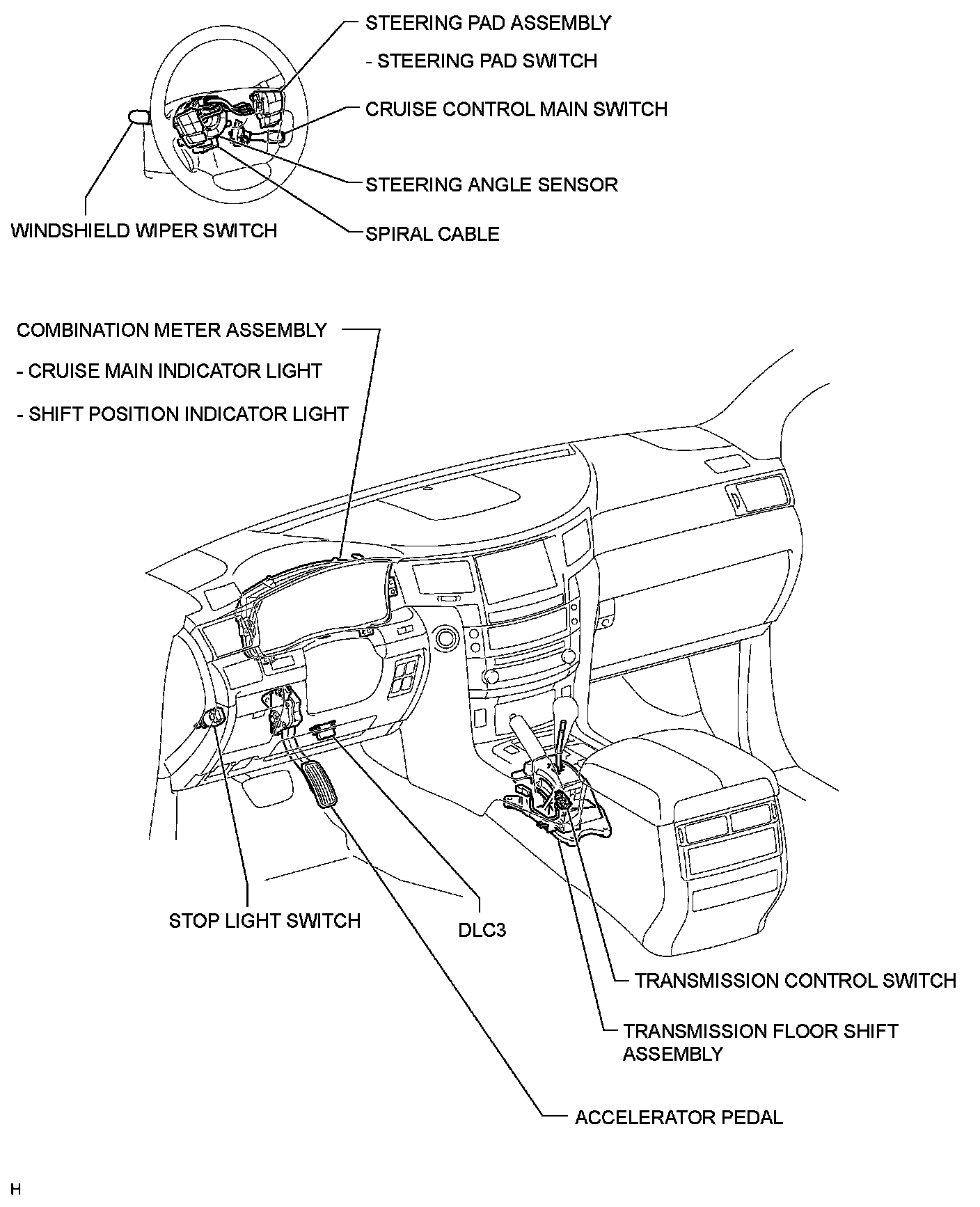 STEERING PAD ASSEMBLY
- STEERING PAD SWITCH
CRUISE CONTROL MAIN SWITCH
STEERING ANGLE SENSOR
WINDSHIELD WIPER SWITCH
SPIRAL CABLE

COMBINATION METER ASSEMBLY
- CRUISE MAIN INDICATOR LIGHT
- SHIFT POSITION INDICATOR LIGHT

STOP LIGHT SWITCH
DLC3
TRANSMISSION CONTROL SWITCH
TRANSMISSION FLOOR SHIFT ASSEMBLY
ACCELERATOR PEDAL

H