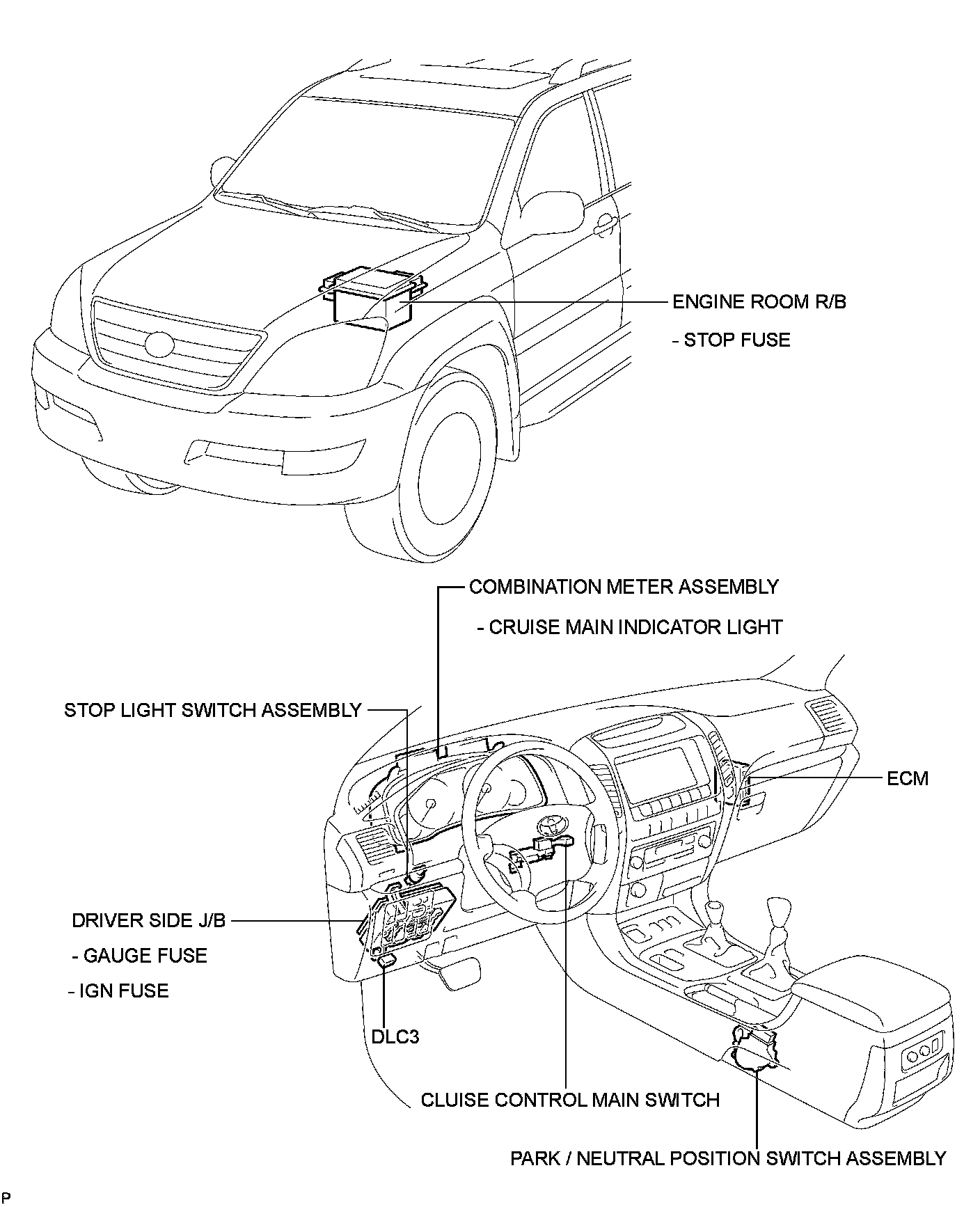 ENGINE ROOM R/B
- STOP FUSE

COMBINATION METER ASSEMBLY
- CRUISE MAIN INDICATOR LIGHT

STOP LIGHT SWITCH ASSEMBLY

ECM

DRIVER SIDE J/B
- GAUGE FUSE
- IGN FUSE

DLC3

CLUISE CONTROL MAIN SWITCH

PARK / NEUTRAL POSITION SWITCH ASSEMBLY

P