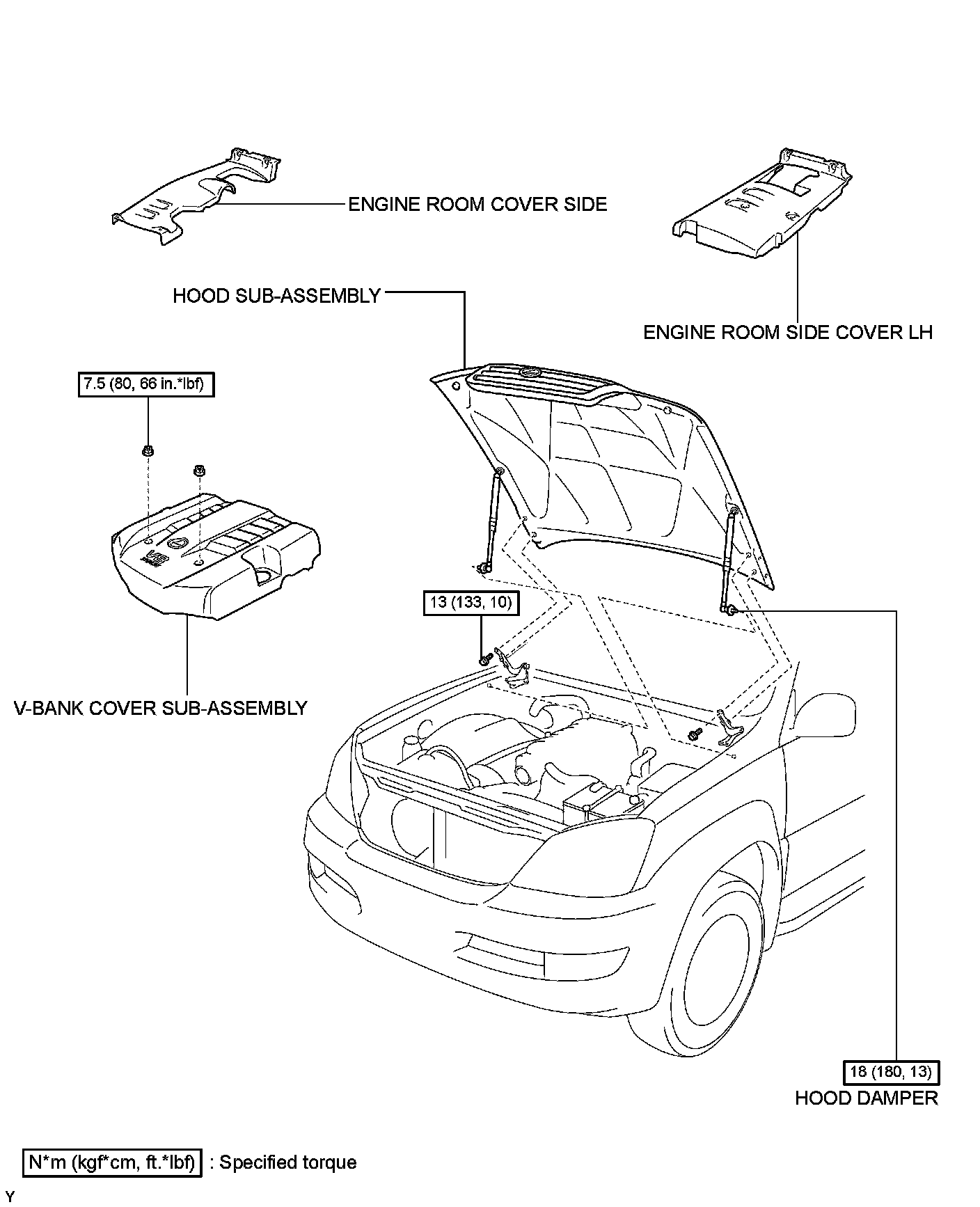 ENGINE ROOM COVER SIDE

HOOD SUB-ASSEMBLY

ENGINE ROOM SIDE COVER LH

7.5 (80, 66 in.*lbf)

V8

13 (133, 10)

V-BANK COVER SUB-ASSEMBLY

18 (180, 13)

HOOD DAMPER

N*m (kgf*cm, ft.*lbf) : Specified torque

Y