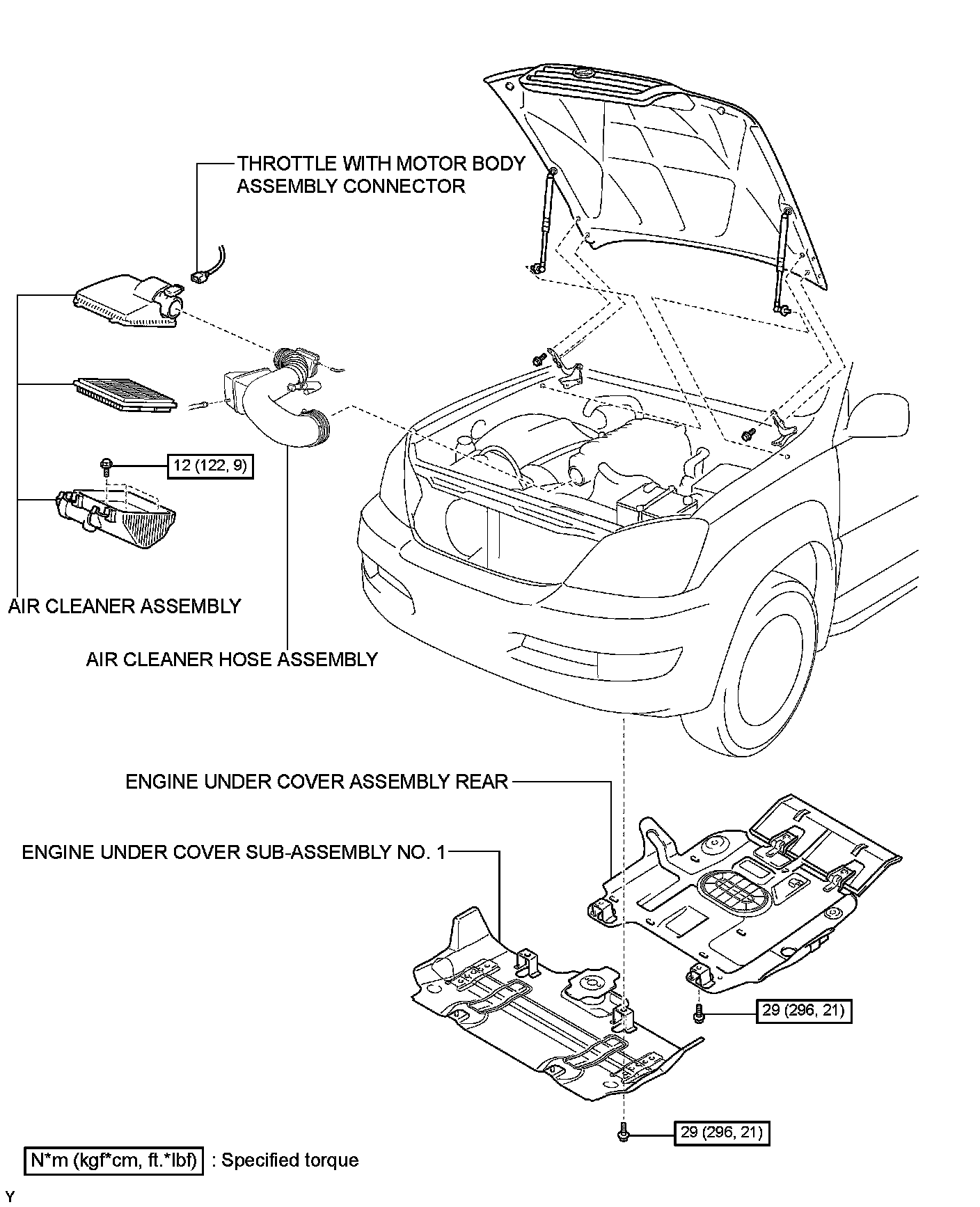 THROTTLE WITH MOTOR BODY ASSEMBLY CONNECTOR

12 (122, 9)

AIR CLEANER ASSEMBLY

AIR CLEANER HOSE ASSEMBLY

ENGINE UNDER COVER ASSEMBLY REAR

ENGINE UNDER COVER SUB-ASSEMBLY NO. 1

29 (296, 21)

29 (296, 21)

N*m (kgf*cm, ft.*lbf) : Specified torque

Y