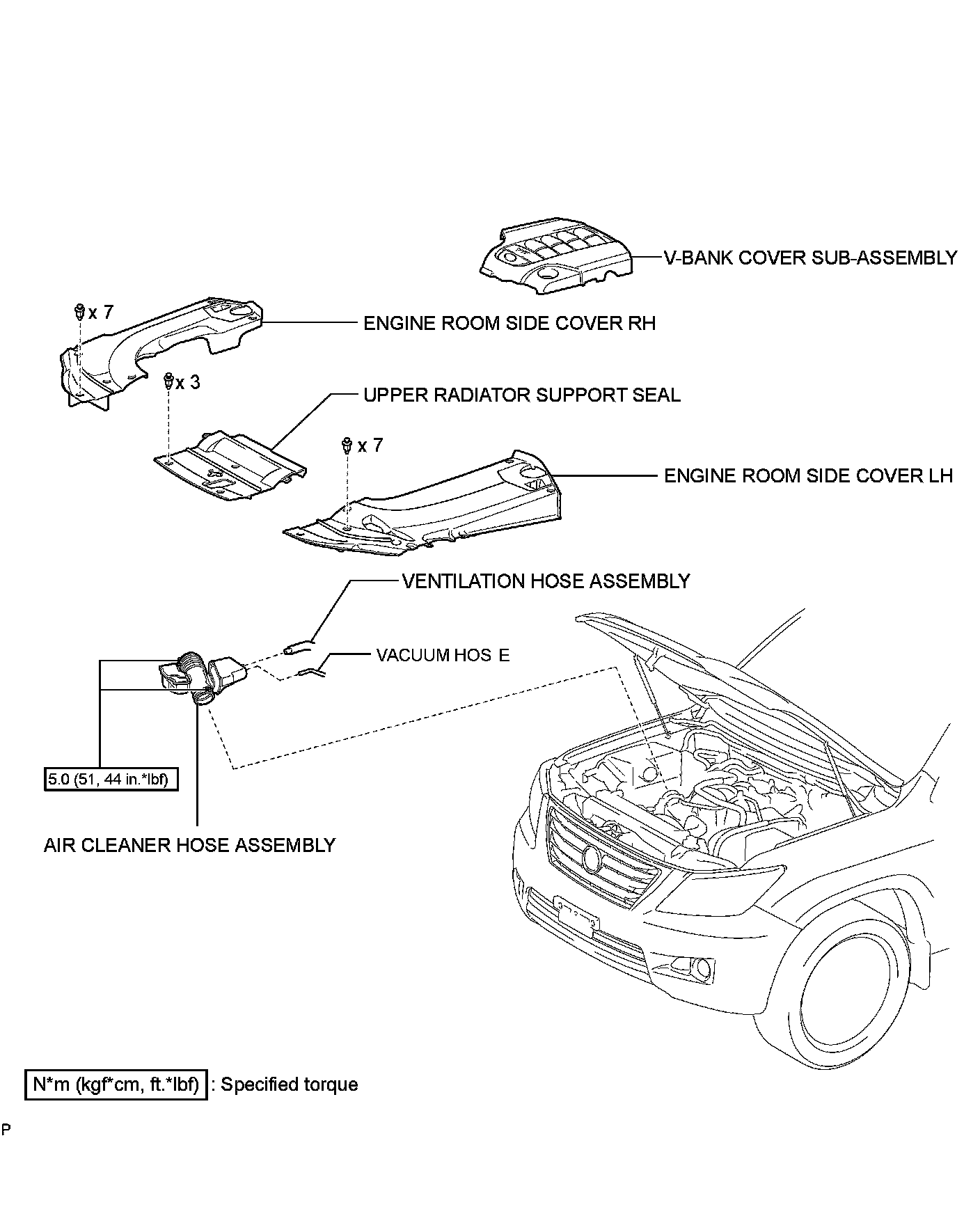 V-BANK COVER SUB-ASSEMBLY

x 7

ENGINE ROOM SIDE COVER RH

x 3

UPPER RADIATOR SUPPORT SEAL

x 7

ENGINE ROOM SIDE COVER LH

VENTILATION HOSE ASSEMBLY

VACUUM HOS E

5.0 (51, 44 in.*lbf)

AIR CLEANER HOSE ASSEMBLY

N*m (kgf*cm, ft.*lbf) : Specified torque

P