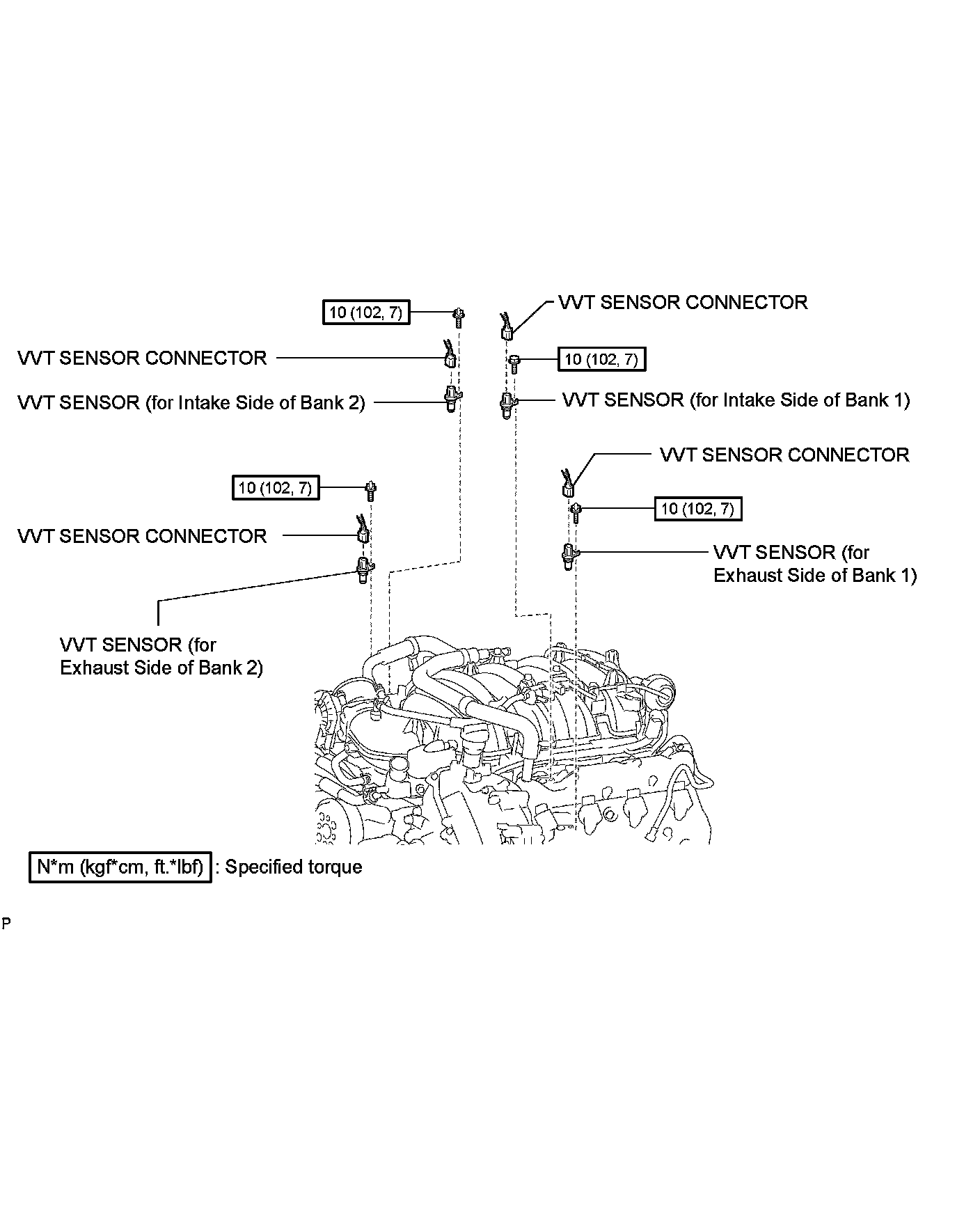 10 (102, 7)

VVT SENSOR CONNECTOR

VVT SENSOR CONNECTOR

10 (102, 7)

VVT SENSOR (for Intake Side of Bank 2)

VVT SENSOR (for Intake Side of Bank 1)

VVT SENSOR CONNECTOR

10 (102, 7)

10 (102, 7)

VVT SENSOR CONNECTOR

VVT SENSOR (for Exhaust Side of Bank 1)

VVT SENSOR (for Exhaust Side of Bank 2)

N*m (kgf*cm, ft.*lbf) : Specified torque

P