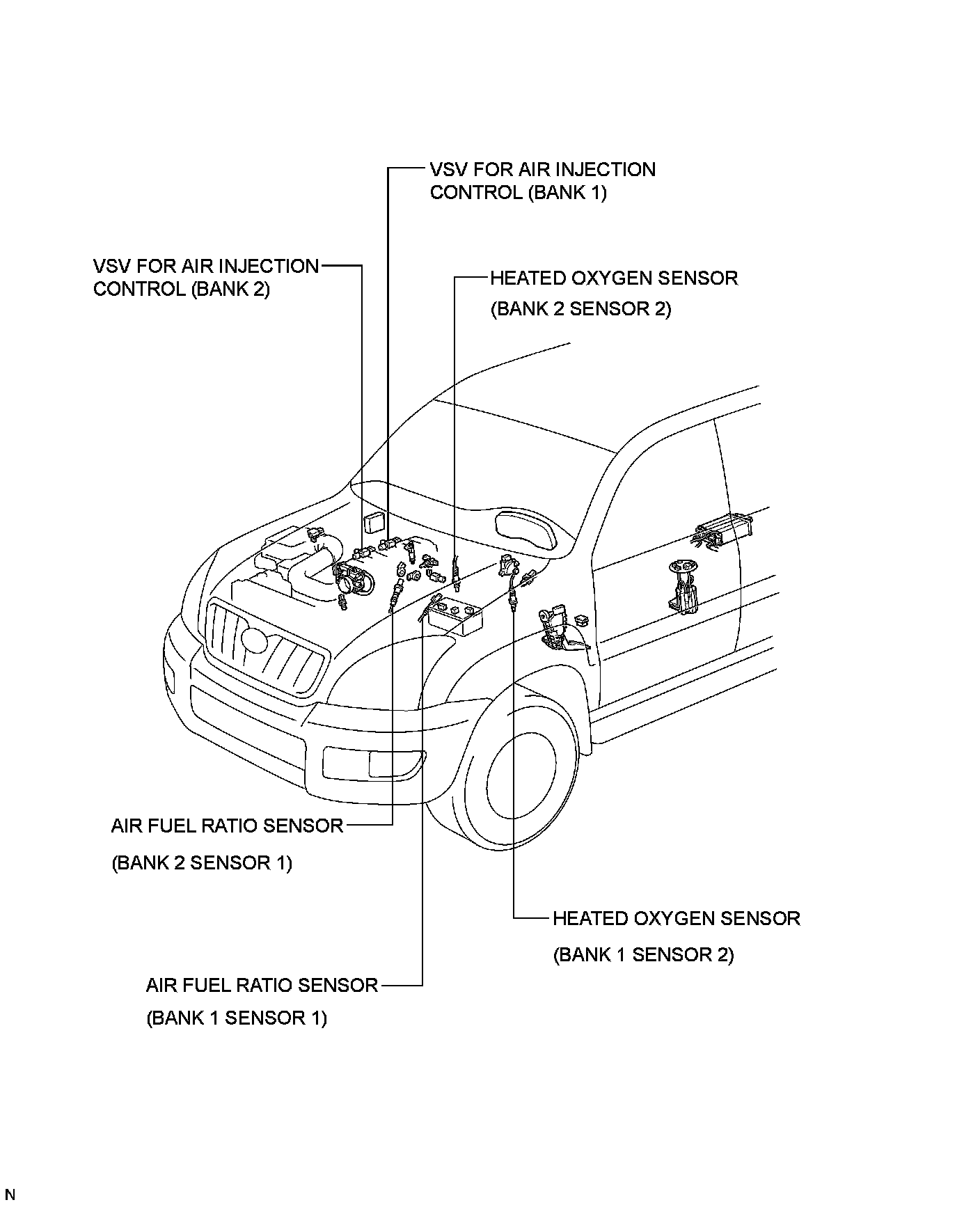 VSV FOR AIR INJECTION CONTROL (BANK 1)

VSV FOR AIR INJECTION CONTROL (BANK 2)

HEATED OXYGEN SENSOR (BANK 2 SENSOR 2)

AIR FUEL RATIO SENSOR (BANK 2 SENSOR 1)

HEATED OXYGEN SENSOR (BANK 1 SENSOR 2)

AIR FUEL RATIO SENSOR (BANK 1 SENSOR 1)

N