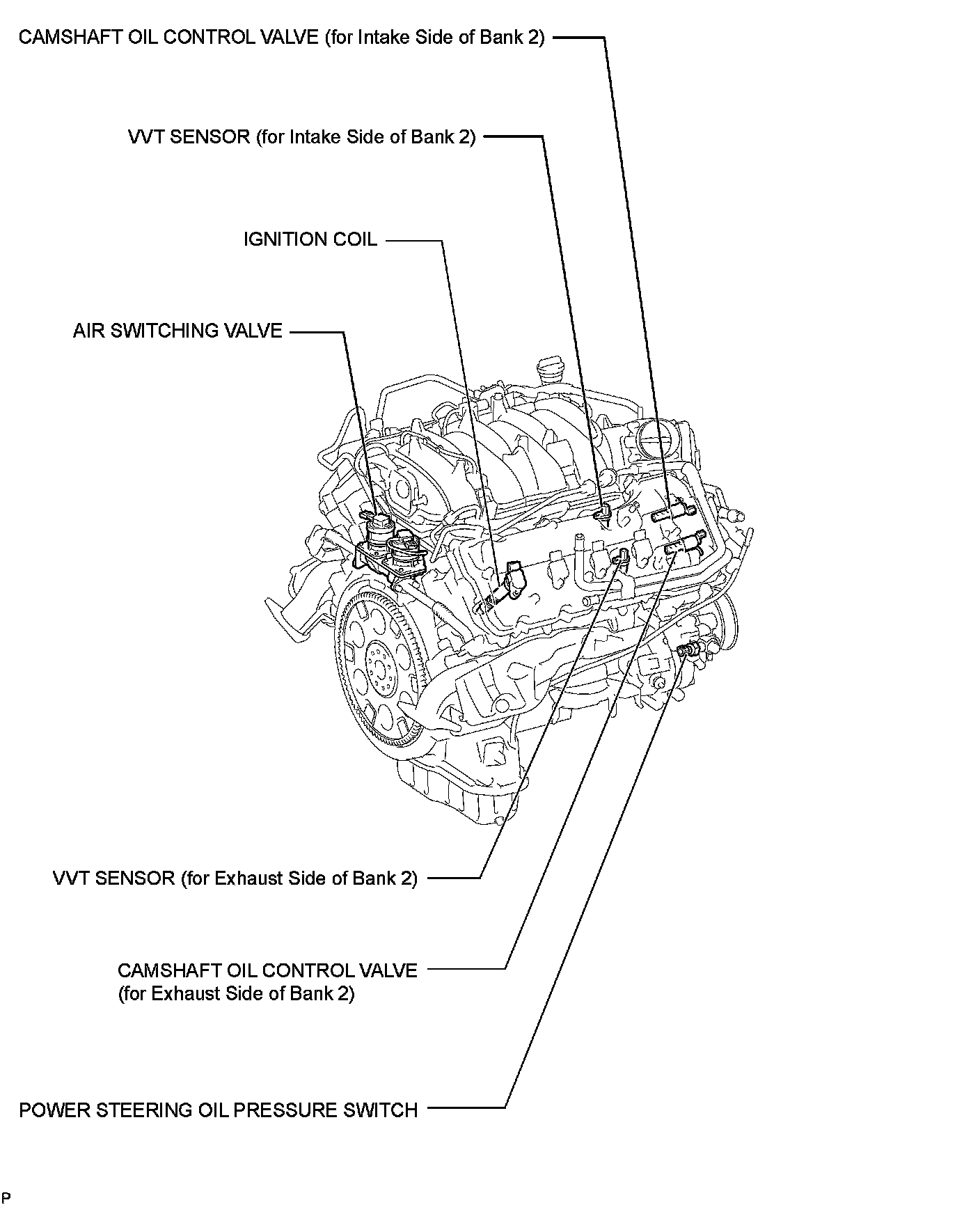 CAMSHAFT OIL CONTROL VALVE (for Intake Side of Bank 2)

VVT SENSOR (for Intake Side of Bank 2)

IGNITION COIL

AIR SWITCHING VALVE

VVT SENSOR (for Exhaust Side of Bank 2)

CAMSHAFT OIL CONTROL VALVE (for Exhaust Side of Bank 2)

POWER STEERING OIL PRESSURE SWITCH

P