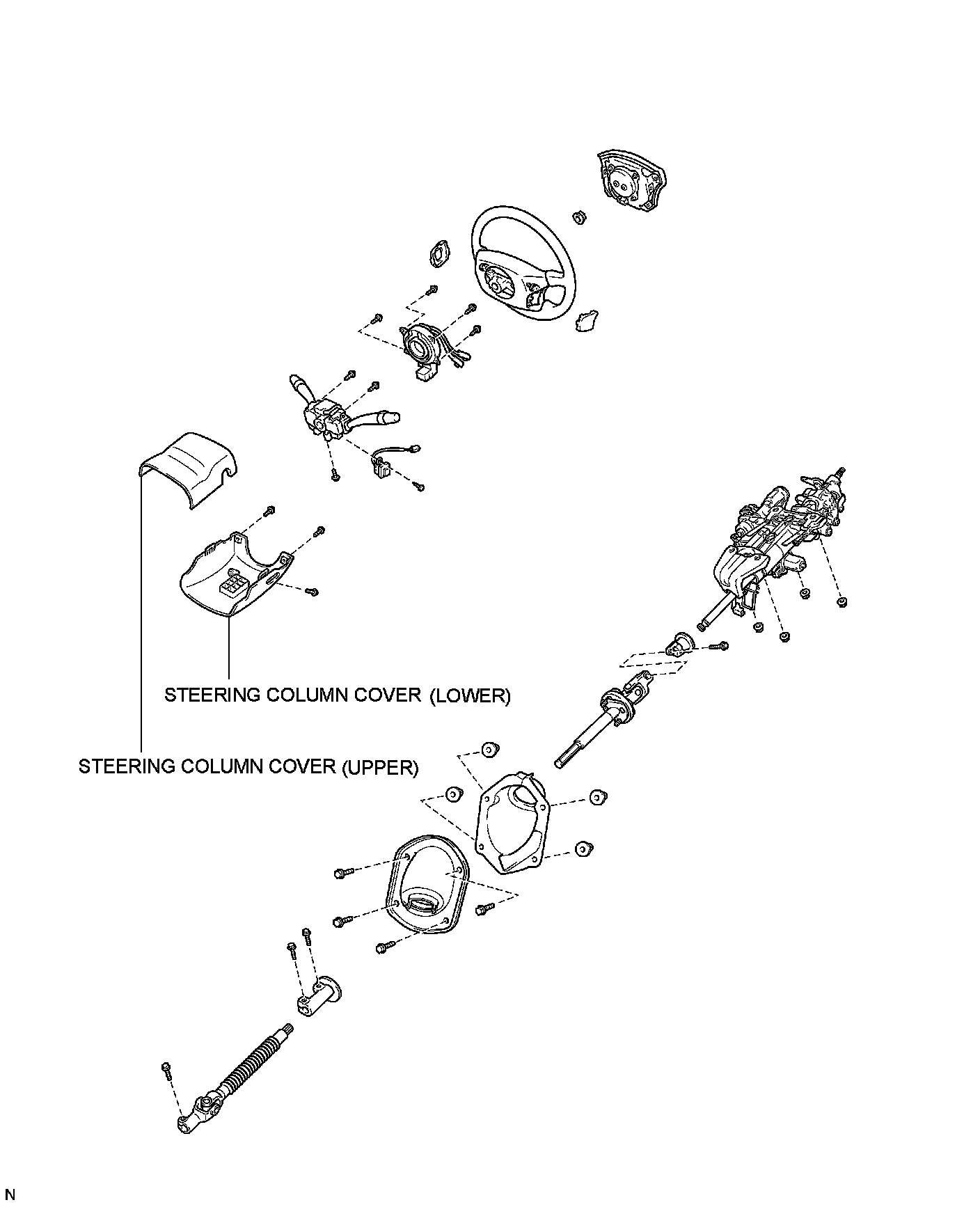 STEERING COLUMN COVER (LOWER)

STEERING COLUMN COVER (UPPER)

N