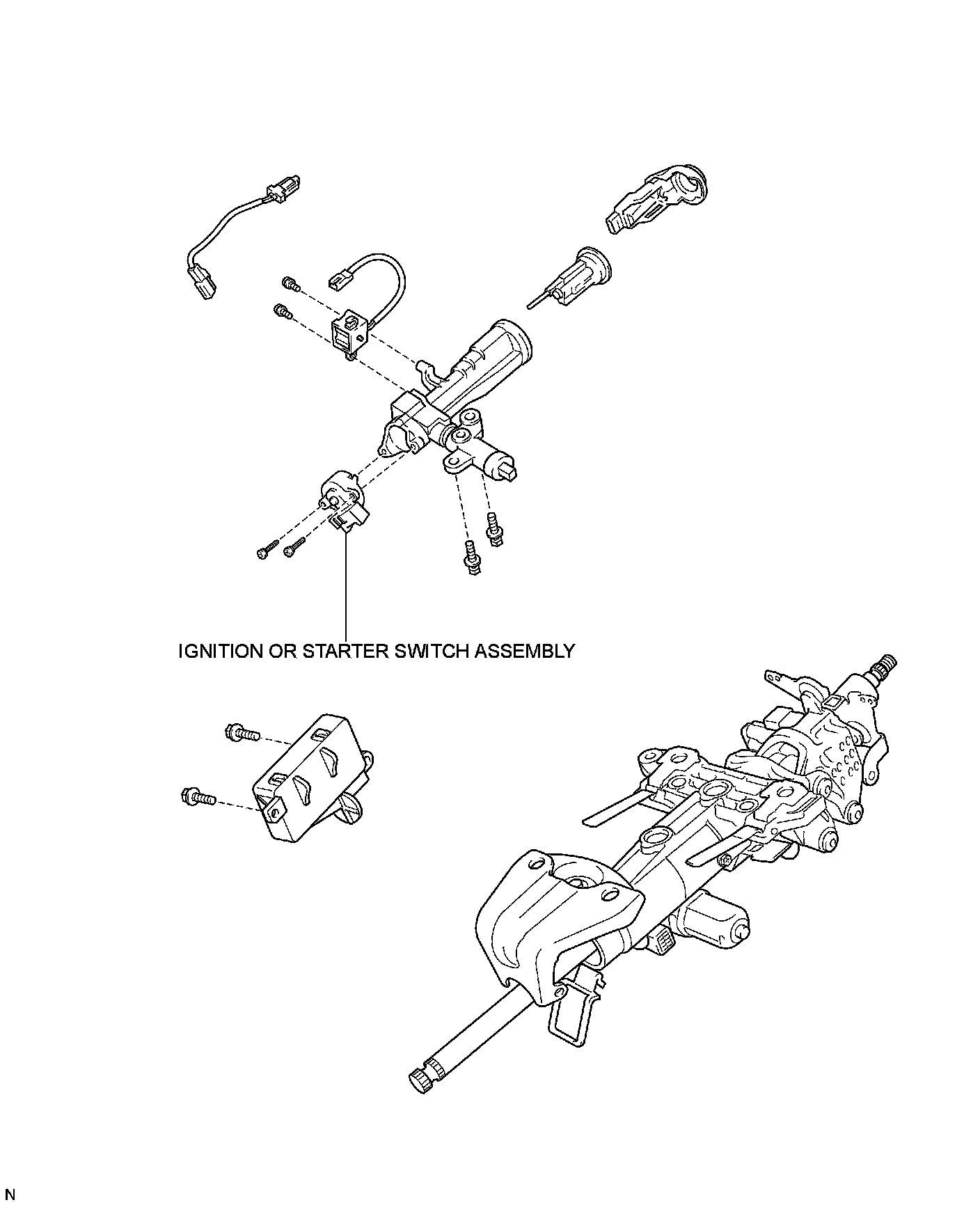 IGNITION OR STARTER SWITCH ASSEMBLY

N